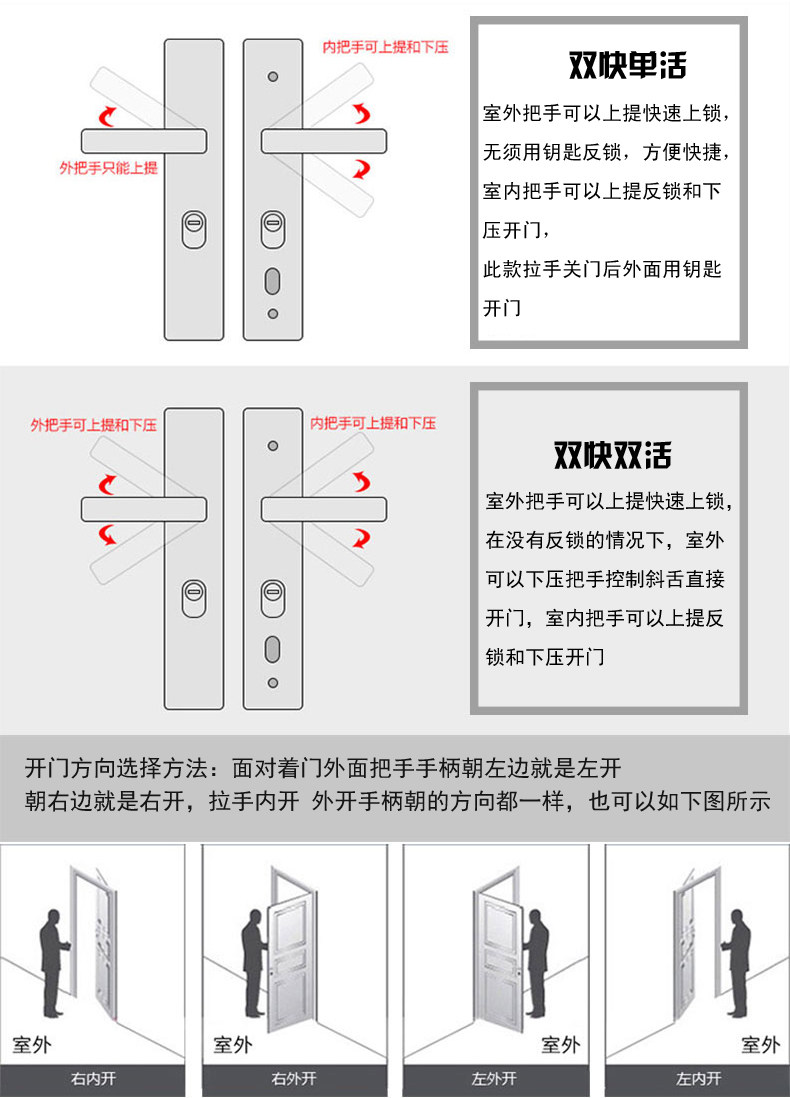 内把手可上提和下压

外把手只能上提

双快单活

室外把手可以上提快速上锁，无须用钥匙反锁，方便快捷，室内把手可以上提反锁和下压开门，

此款拉手关门后外面用钥匙开门

外把手可上提和下压

内把手可上提和下压

双快双活

室外把手可以上提快速上锁，在没有反锁的情况下，室外可以下压把手控制斜舌直接开门，室内把手可以上提反锁和下压开门

开门方向选择方法：面对着门外面把手手柄朝左边就是左开
朝右边就是右开，拉手内开 外开手柄朝的方向都一样，也可以如下图所示

室外
右内开

室外
右外开

室外
左外开

室外
左内开