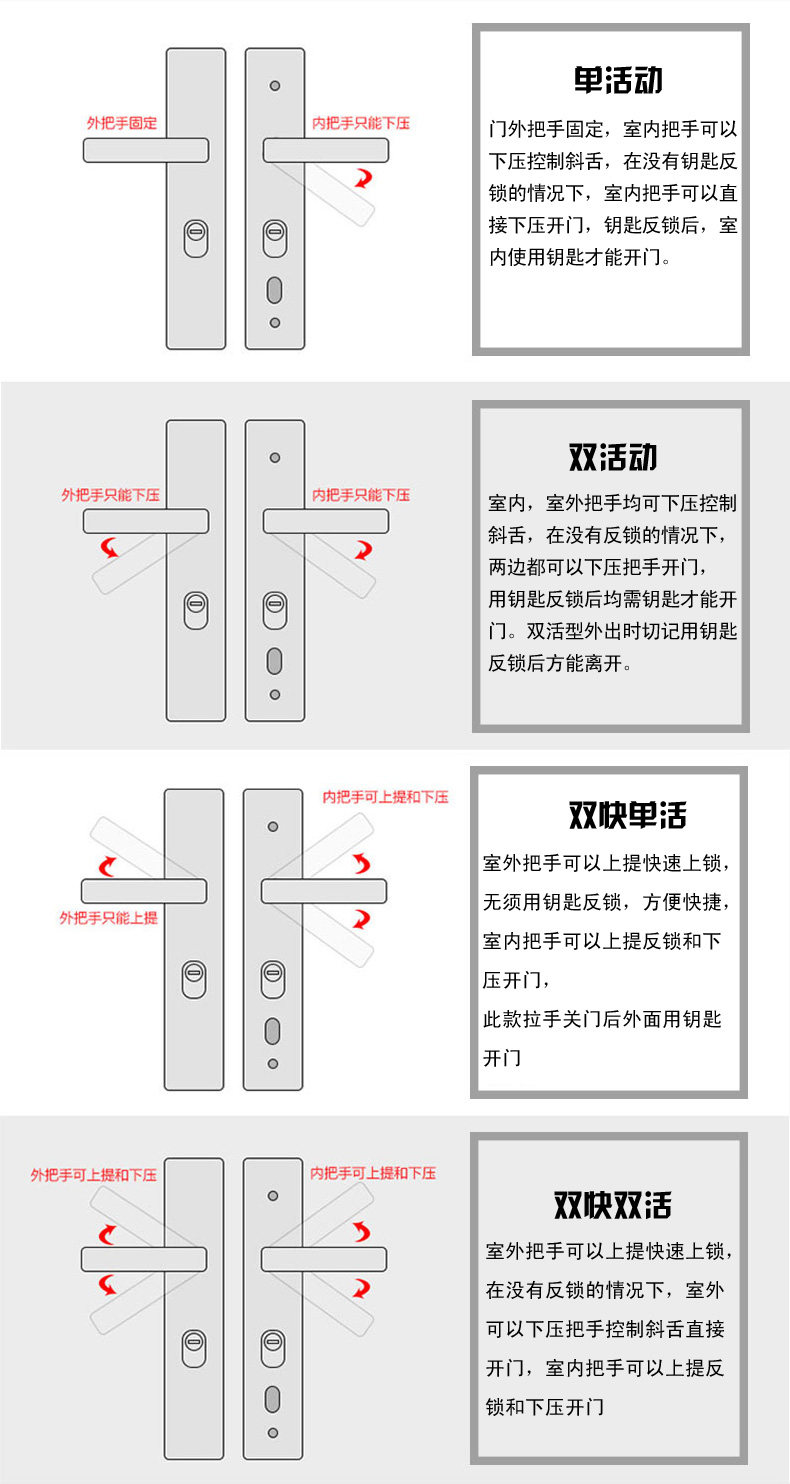 外把手固定

内把手只能下压

单活动

门外把手固定，室内把手可以下压控制斜舌，在没有钥匙反锁的情况下，室内把手可以直接下压开门，钥匙反锁后，室内使用钥匙才能开门。

外把手只能下压

内把手只能下压

双活动

室内，室外把手均可下压控制斜舌，在没有反锁的情况下，两边都可以下压把手开门，用钥匙反锁后均需钥匙才能开门。双活型外出时切记用钥匙反锁后方能离开。

内把手可上提和下压

外把手只能上提

双快单活

室外把手可以上提快速上锁，无须用钥匙反锁，方便快捷，室内把手可以上提反锁和下压开门，

此款拉手关门后外面用钥匙开门

外把手可上提和下压

内把手可上提和下压

双快双活

室外把手可以上提快速上锁，在没有反锁的情况下，室外可以下压把手控制斜舌直接开门，室内把手可以上提反锁和下压开门