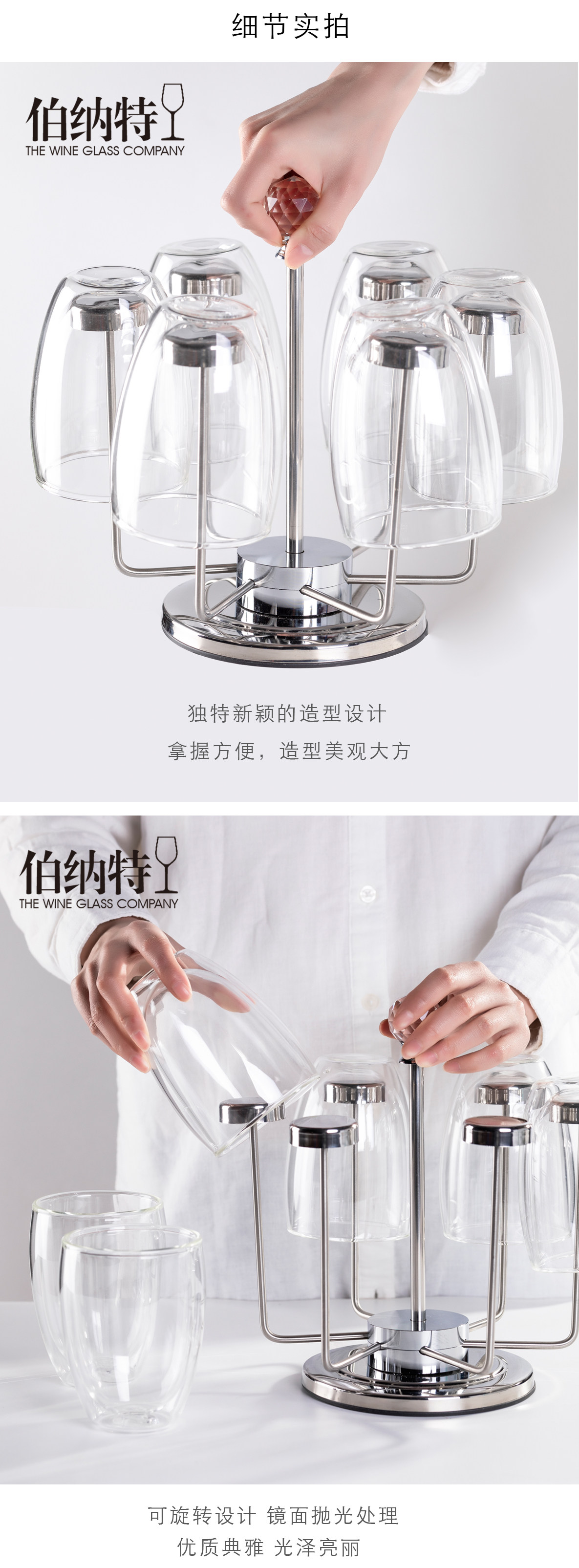 细节实拍

伯纳特
THE WINE GLASS COMPANY

独特新颖的造型设计
拿握方便，造型美观大方

伯纳特
THE WINE GLASS COMPANY

可旋转设计 镜面抛光处理
优质典雅 光泽亮丽