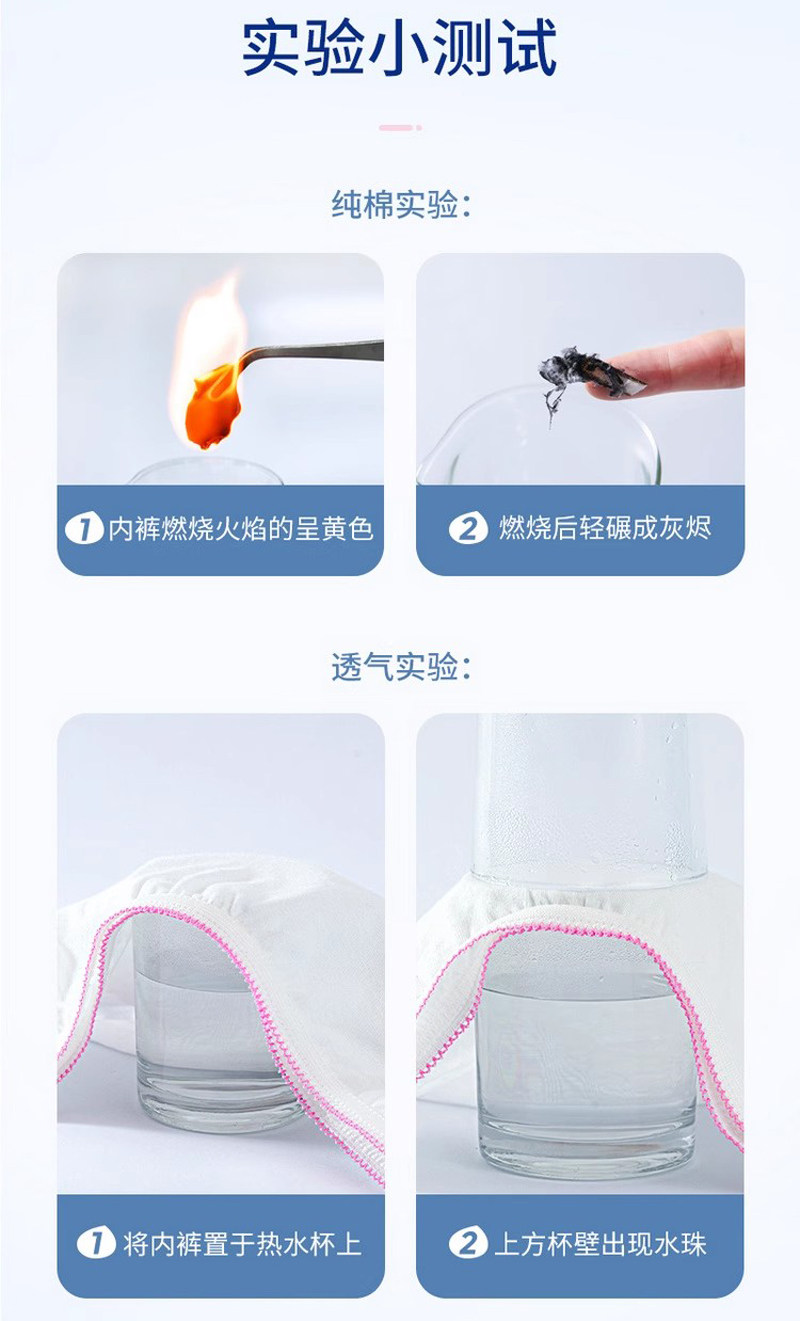 实验小测试

纯棉实验:

1 内裤燃烧火焰的呈黄色

2 燃烧后轻碾成灰烬

透气实验:

1 将内裤置于热水杯上

2 上方杯壁出现水珠