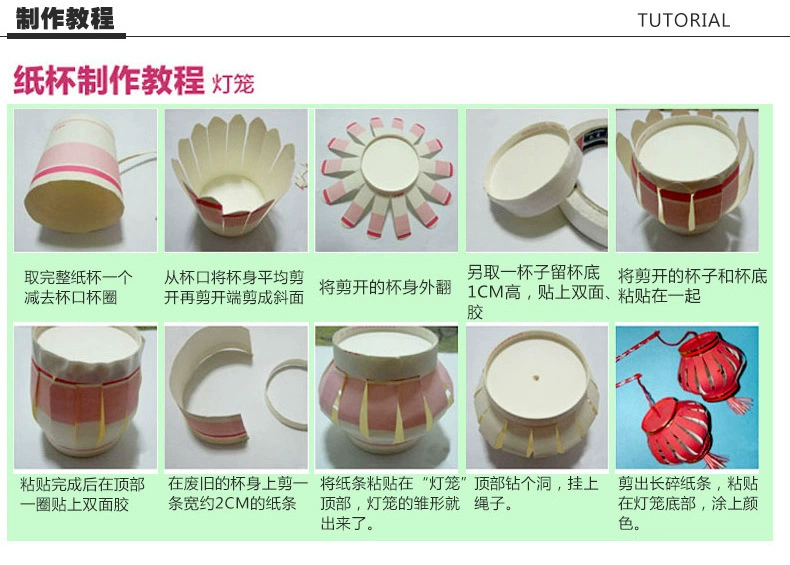 制作教程

TUTORIAL

纸杯制作教程 灯笼

取完整纸杯一个减去杯口杯圈

从杯口将杯身平均剪开再剪开端剪成斜面

将剪开的杯身外翻

另取一杯子留杯底1CM高，贴上双面、胶

将剪开的杯子和杯底粘贴在一起

粘贴完成后在顶部一圈贴上双面胶

在废旧的杯身上剪一条宽约2CM的纸条

将纸条粘贴在“灯笼”顶部，灯笼的雏形就出来了。

顶部钻个洞，挂上绳子。

剪出长碎纸条，粘贴在灯笼底部，涂上颜色。