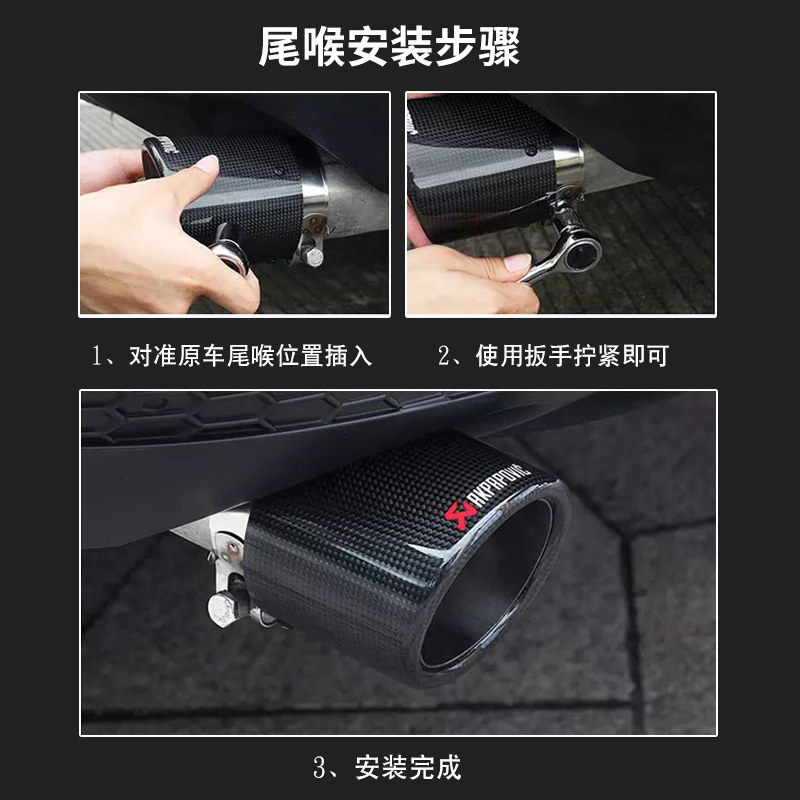 尾喉安装步骤

1、对准原车尾喉位置插入

2、使用扳手拧紧即可

AKRAPOVIC

3、安装完成