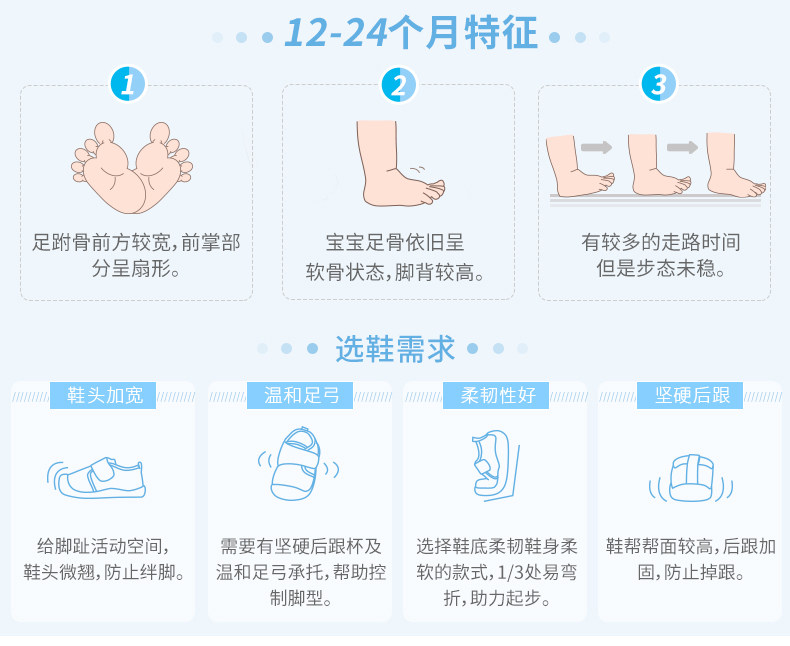 12-24个月特征

1
足跗骨前方较宽，前掌部分呈扇形。

2
宝宝足骨依旧呈软骨状态，脚背较高。

3
有较多的走路时间但是步态未稳。

选鞋需求

鞋头加宽
给脚趾活动空间，鞋头微翘，防止绊脚。

温和足弓
需要有坚硬后跟杯及温和足弓承托，帮助控制脚型。

柔韧性好
选择鞋底柔韧鞋身柔软的款式，1/3处易弯折，助力起步。

坚硬后跟
鞋帮帮面较高，后跟加固，防止掉跟。