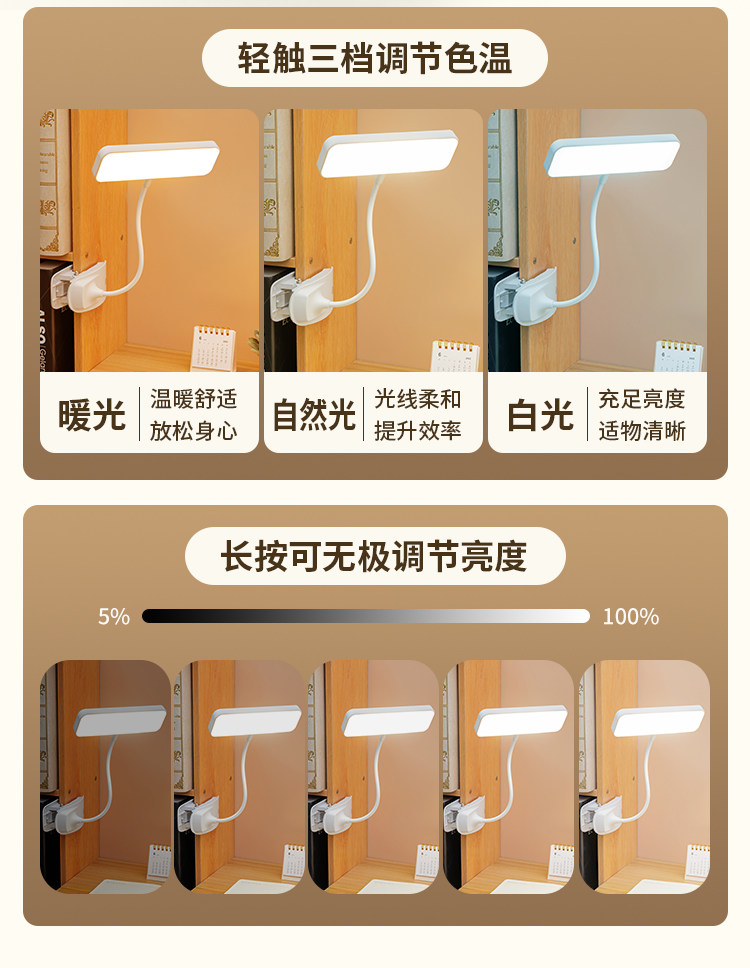 轻触三档调节色温

暖光
温暖舒适
放松身心

自然光
光线柔和
提升效率

白光
充足亮度
适物清晰

长按可无极调节亮度

5%

100%