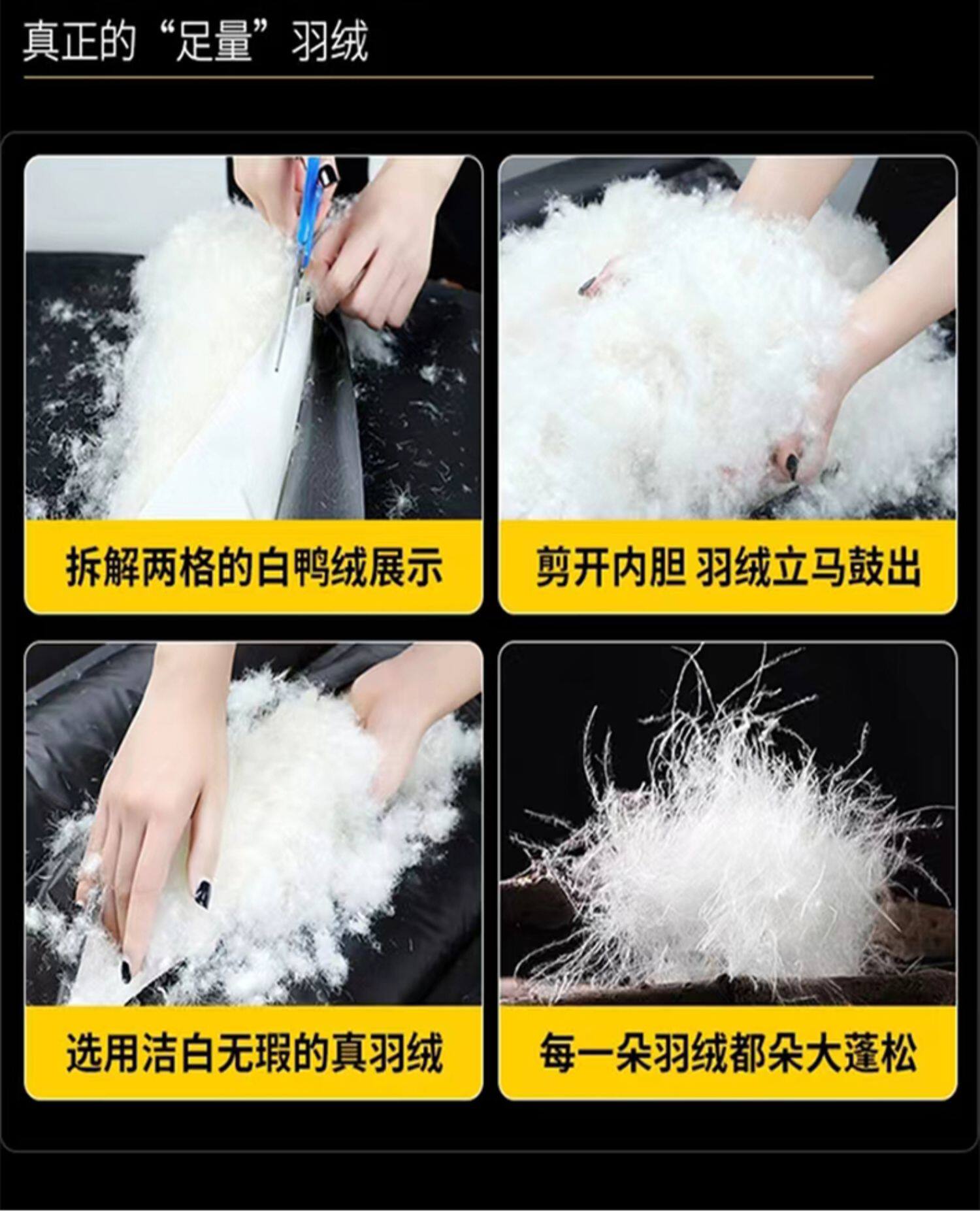 真正的“足量”羽绒

拆解两格的白鸭绒展示

剪开内胆 羽绒立马鼓出

选用洁白无瑕的真羽绒

每一朵羽绒都朵大蓬松