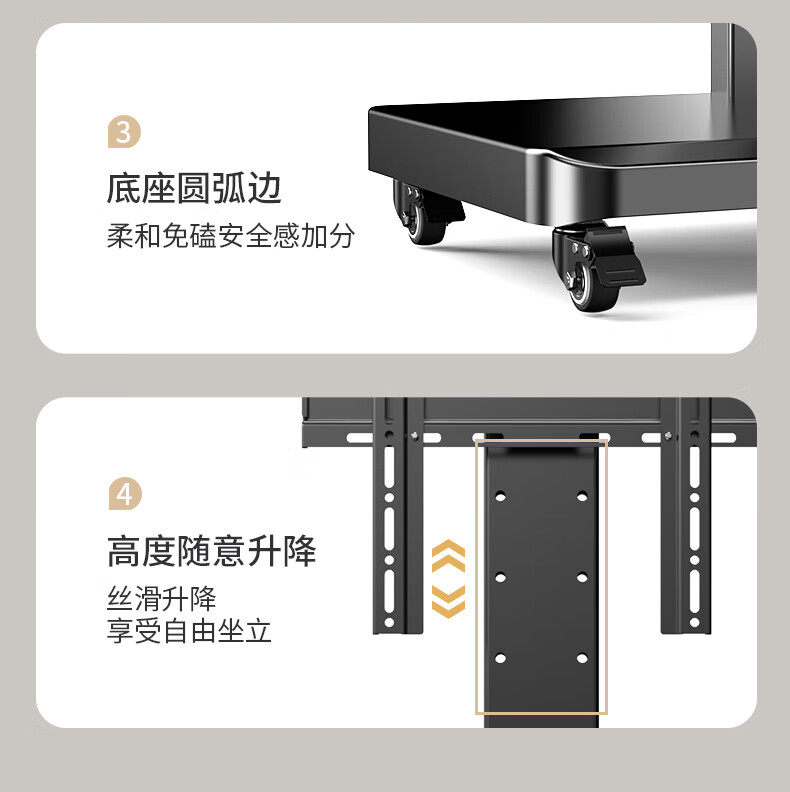 3

底座圆弧边

柔和免磕安全感加分

4

高度随意升降

丝滑升降
享受自由坐立