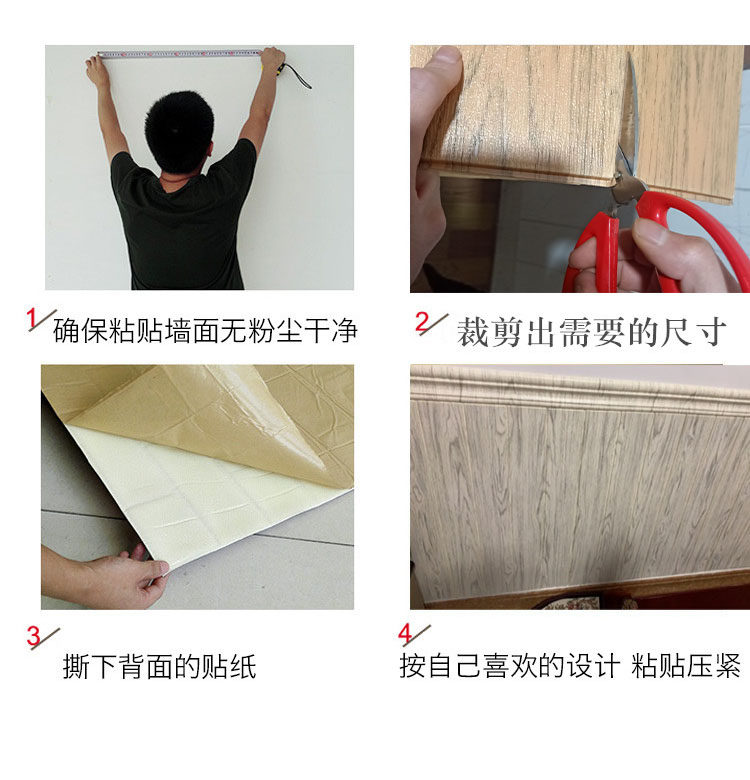 1 确保粘贴墙面无粉尘干净

2 裁剪出需要的尺寸

3 撕下背面的贴纸

4 按自己喜欢的设计 粘贴压紧