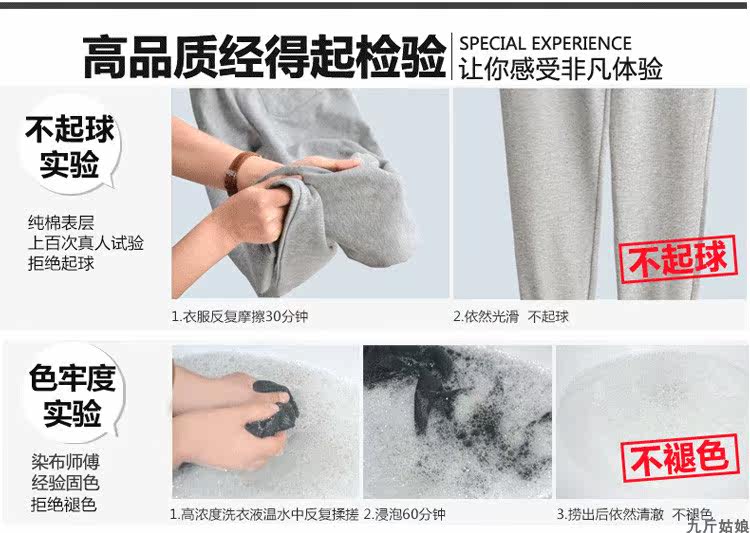 高品质经得起检验

SPECIAL EXPERIENCE
让你感受非凡体验

不起球
实验

纯棉表层
上百次真人试验
拒绝起球

不起球

1.衣服反复摩擦30分钟

2.依然光滑　不起球

色牢度
实验

染布师傅
经验固色
拒绝褪色

不褪色

1.高浓度洗衣液温水中反复揉搓

2.浸泡60分钟

3.捞出后依然清澈　不褪色

九斤姑娘