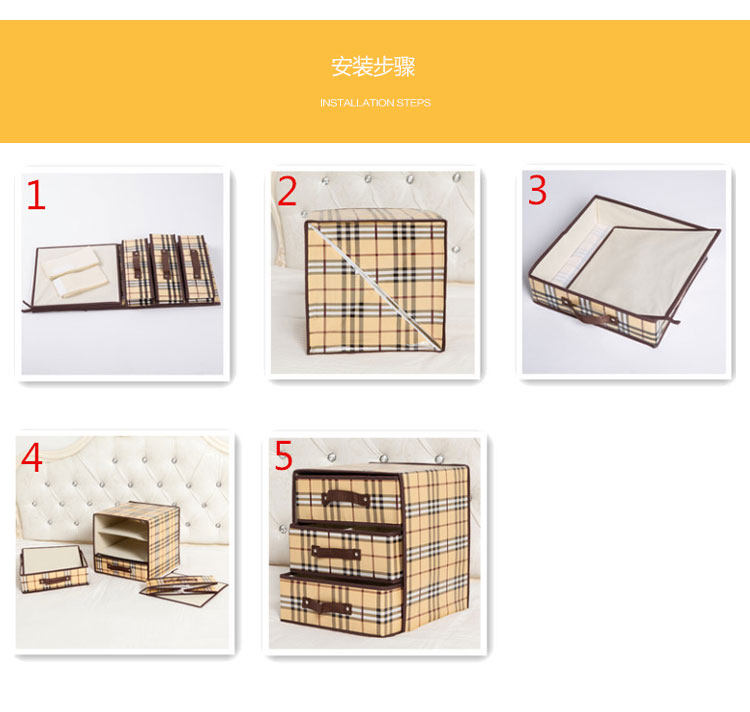 安装步骤

INSTALLATION STEPS

1

2

3

4

5