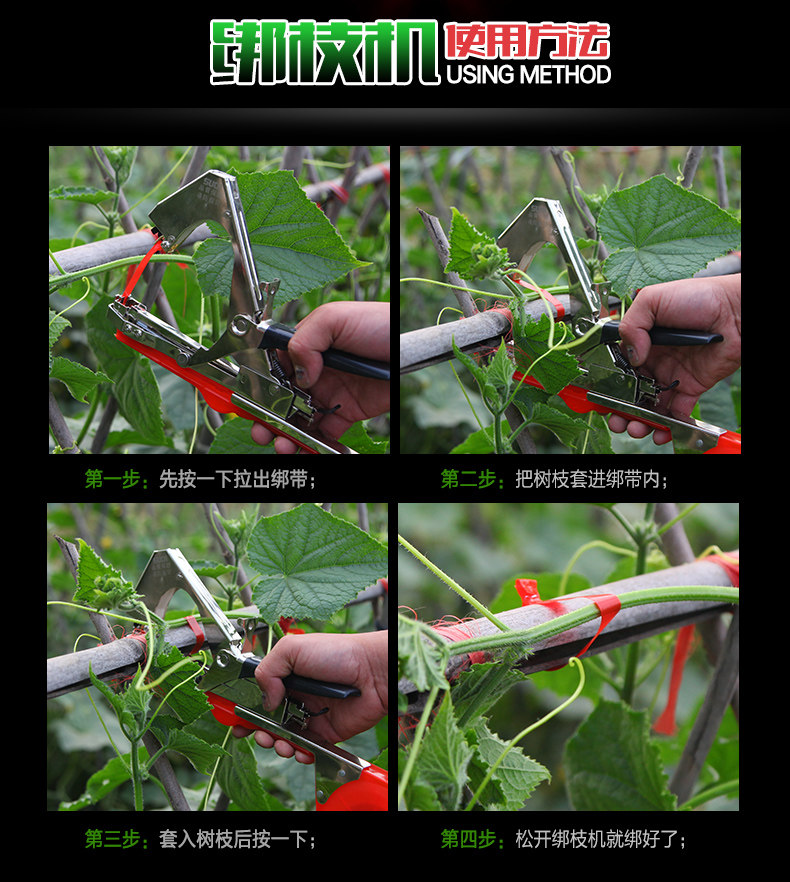 绑枝机 使用方法 USING METHOD

第一步：先按一下拉出绑带；

第二步：把树枝套进绑带内；

第三步：套入树枝后按一下；

第四步：松开绑枝机就绑好了；