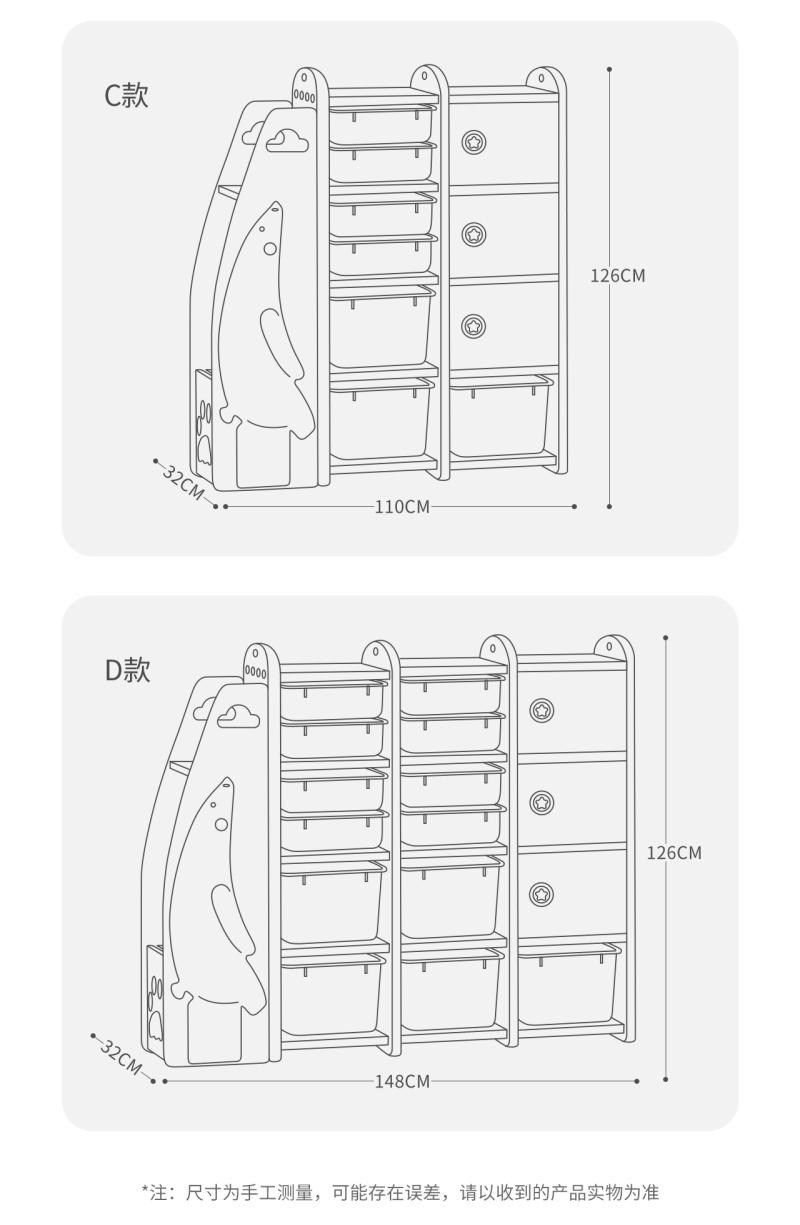 C款

126CM

32CM

110CM

D款

126CM

32CM

148CM

*注：尺寸为手工测量，可能存在误差，请以收到的产品实物为准