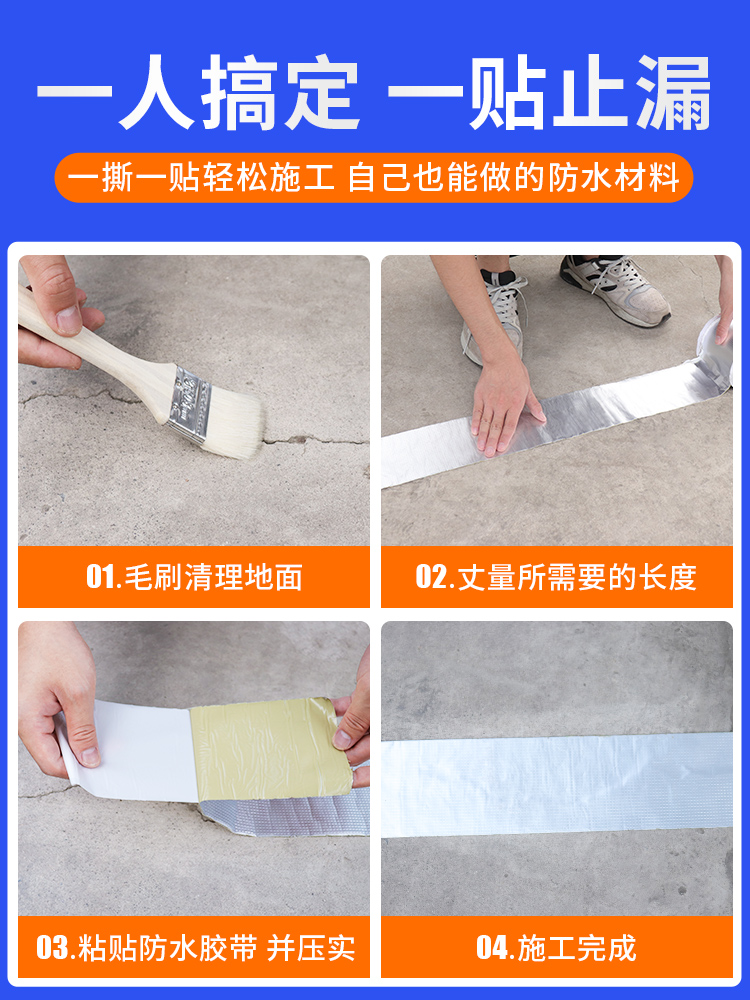 一人搞定 一贴止漏

一撕一贴轻松施工 自己也能做的防水材料

01.毛刷清理地面

02.丈量所需要的长度

03.粘贴防水胶带 并压实

04.施工完成