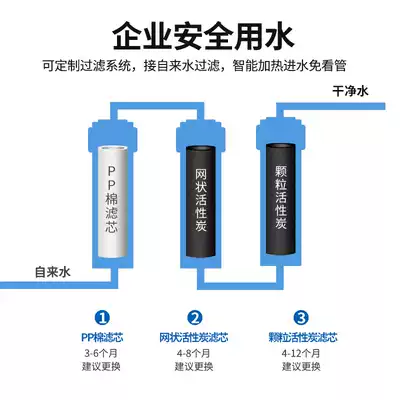 企业安全用水

可定制过滤系统，接自来水过滤，智能加热进水免看管

干净水

PP棉滤芯

网状活性炭

颗粒活性炭

自来水

1
PP棉滤芯
3-6个月
建议更换

2
网状活性炭滤芯
4-8个月
建议更换

3
颗粒活性炭滤芯
4-12个月
建议更换