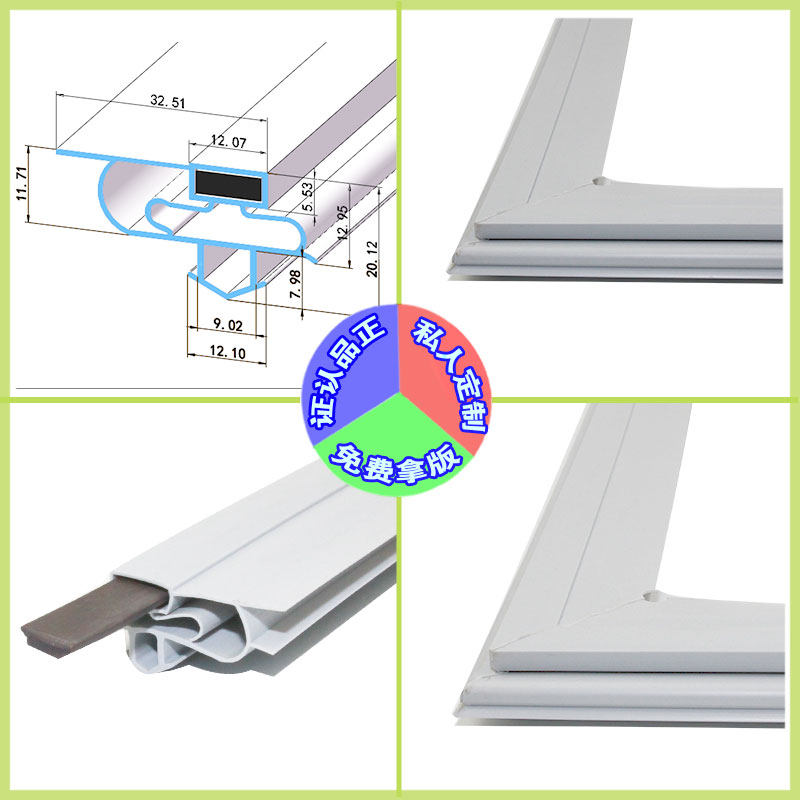 32.51
12.07
11.71
5.53
12.95
20.12
7.98
9.02
12.10

正品认证
私人定制
免费拿版