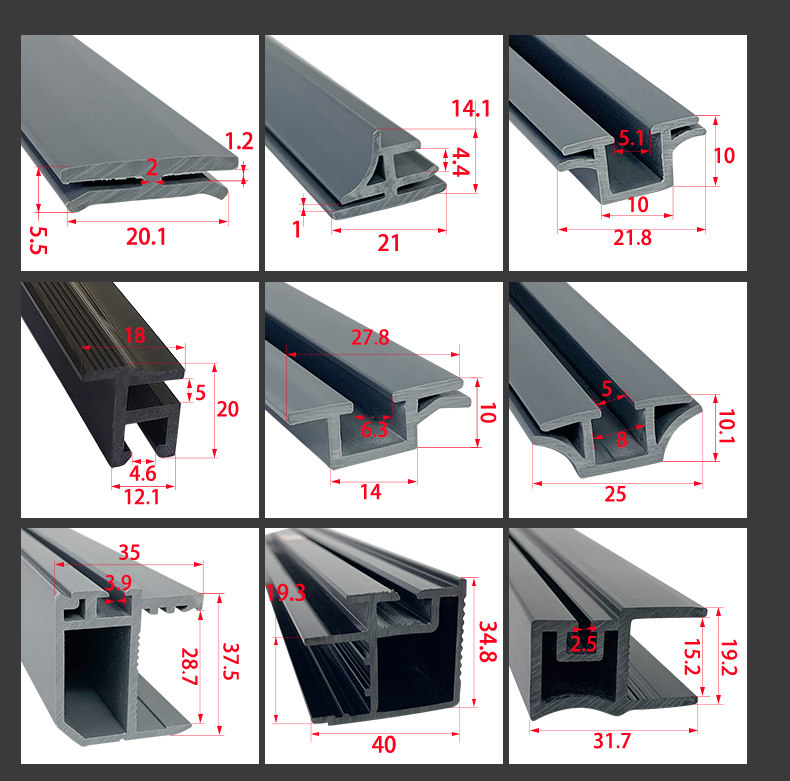 1.2
2
5.5
20.1

14.1
4.4
1
21

5.1
10
10
21.8

18
5
20
4.6
12.1

27.8
10
6.3
14

5
10.1
8
25

35
3.9
28.7
37.5

19.3
34.8
40

2.5
15.2
19.2
31.7