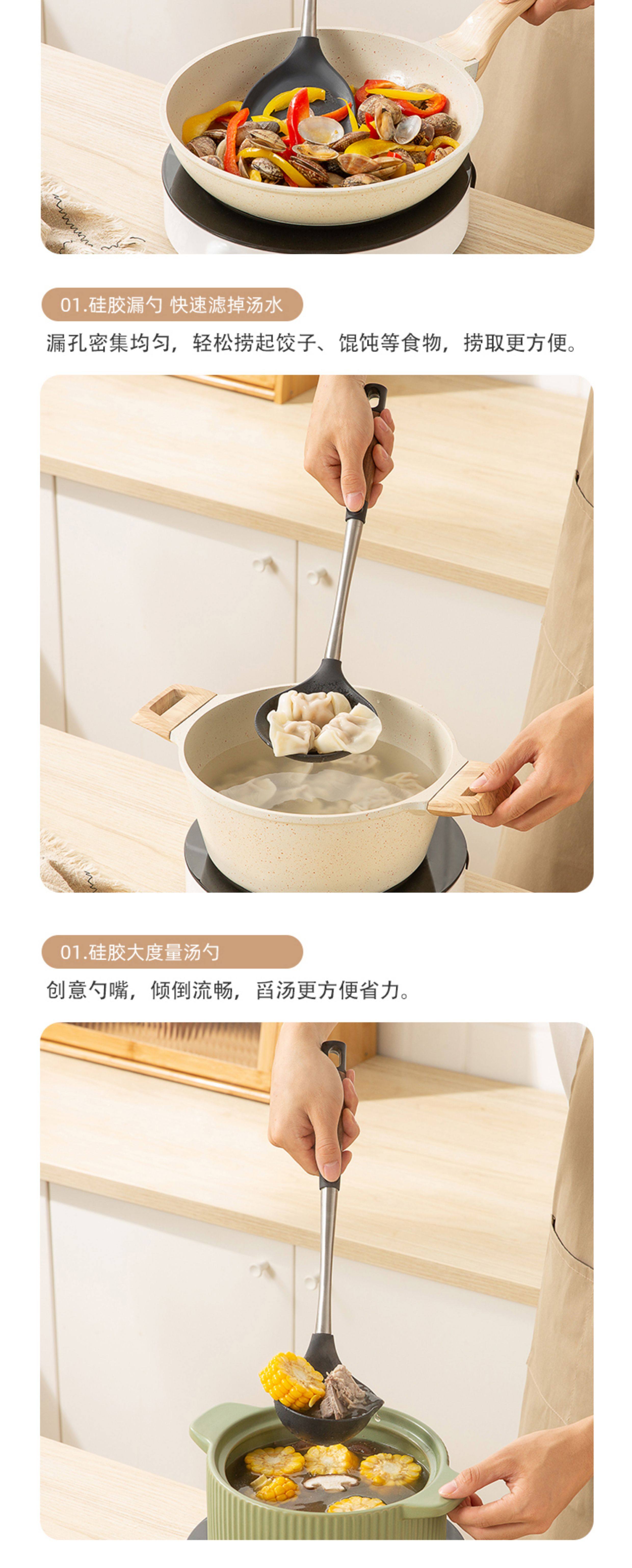 01.硅胶漏勺 快速滤掉汤水

漏孔密集均匀，轻松捞起饺子、馄饨等食物，捞取更方便。

01.硅胶大度量汤勺

创意勺嘴，倾倒流畅，舀汤更方便省力。