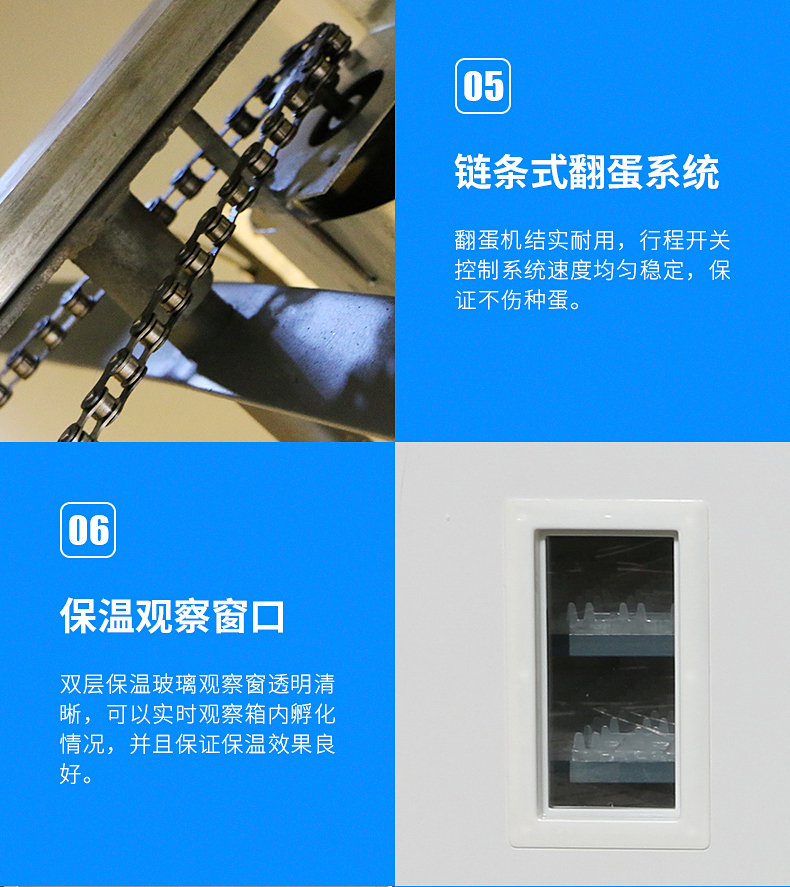 05

链条式翻蛋系统

翻蛋机结实耐用，行程开关控制系统速度均匀稳定，保证不伤种蛋。

06

保温观察窗口

双层保温玻璃观察窗透明清晰，可以实时观察箱内孵化情况，并且保证保温效果良好。