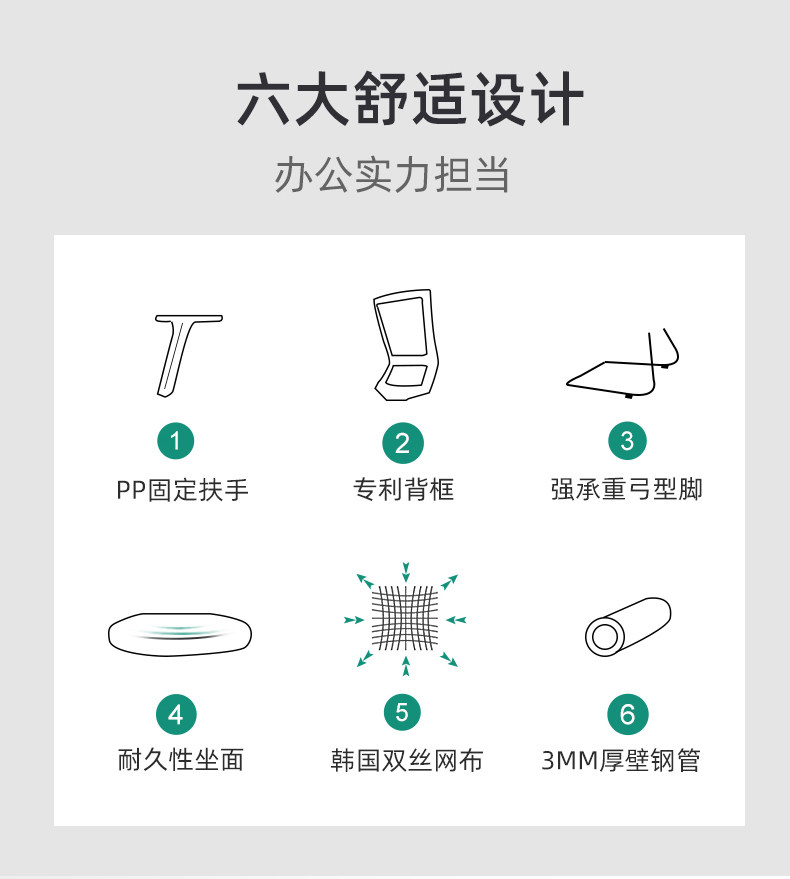 六大舒适设计

办公实力担当

1
PP固定扶手

2
专利背框

3
强承重弓型脚

4
耐久性坐面

5
韩国双丝网布

6
3MM厚壁钢管