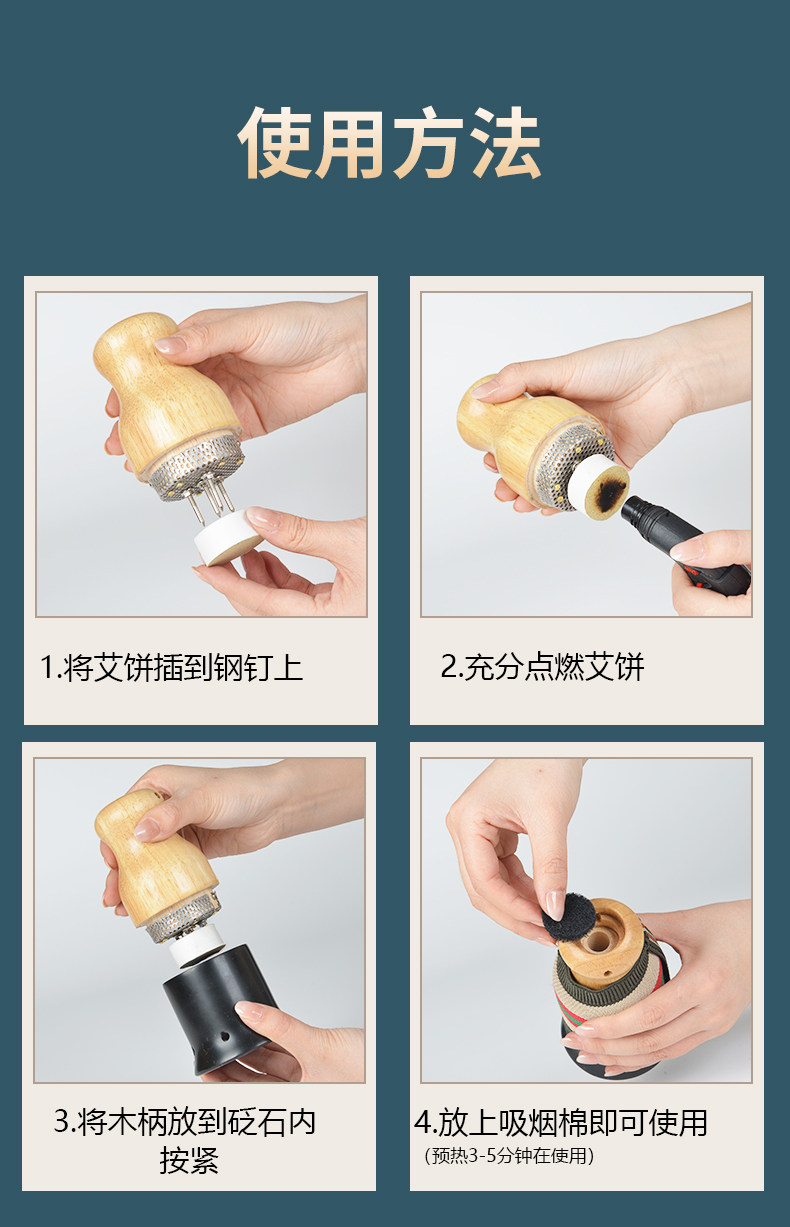 使用方法

1.将艾饼插到钢钉上

2.充分点燃艾饼

3.将木柄放到砭石内按紧

4.放上吸烟棉即可使用
(预热3-5分钟在使用)