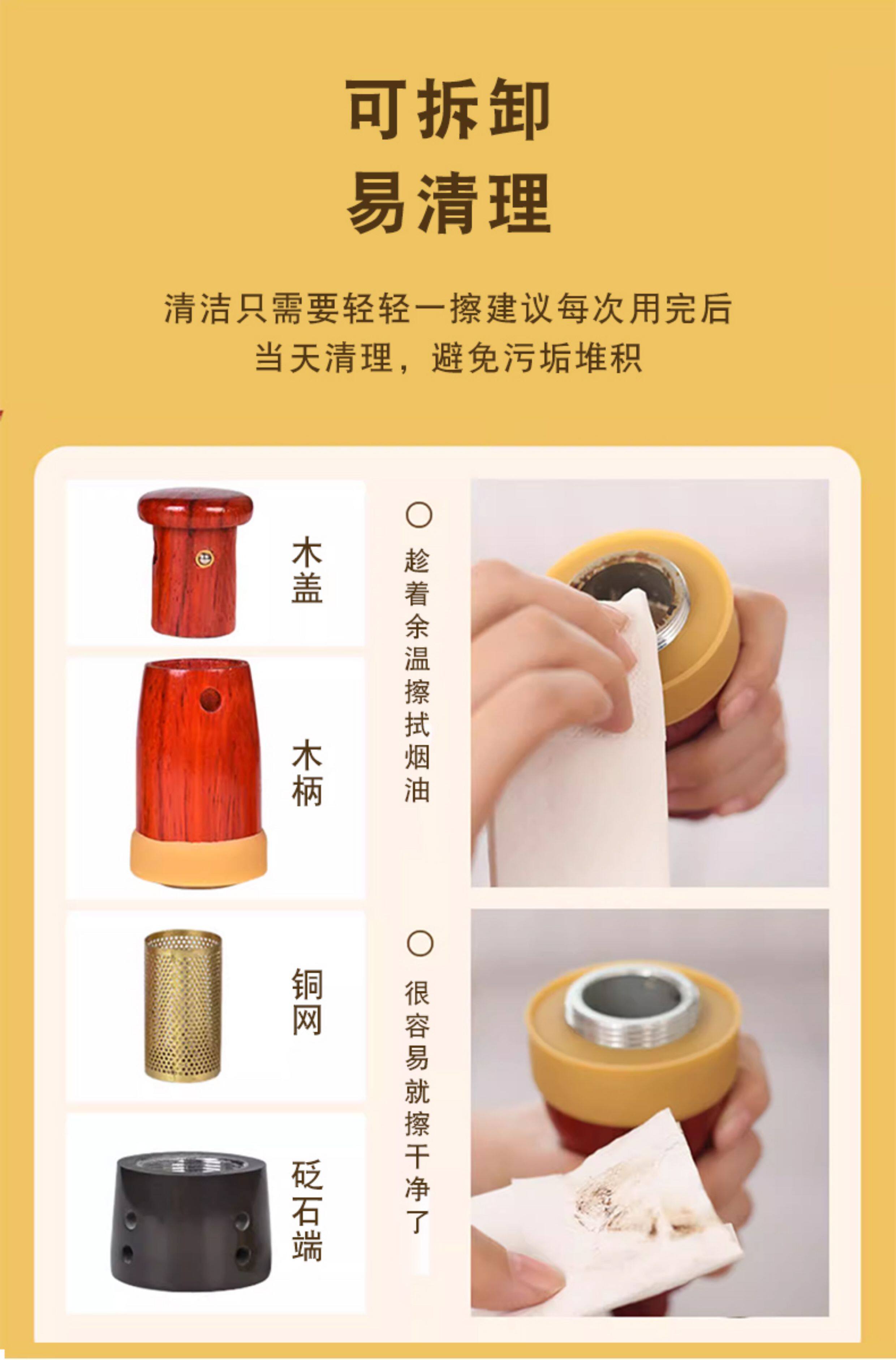 可拆卸
易清理

清洁只需要轻轻一擦建议每次用完后
当天清理，避免污垢堆积

木盖

木柄

铜网

砭石端

○ 趁着余温擦拭烟油

○ 很容易就擦干净了