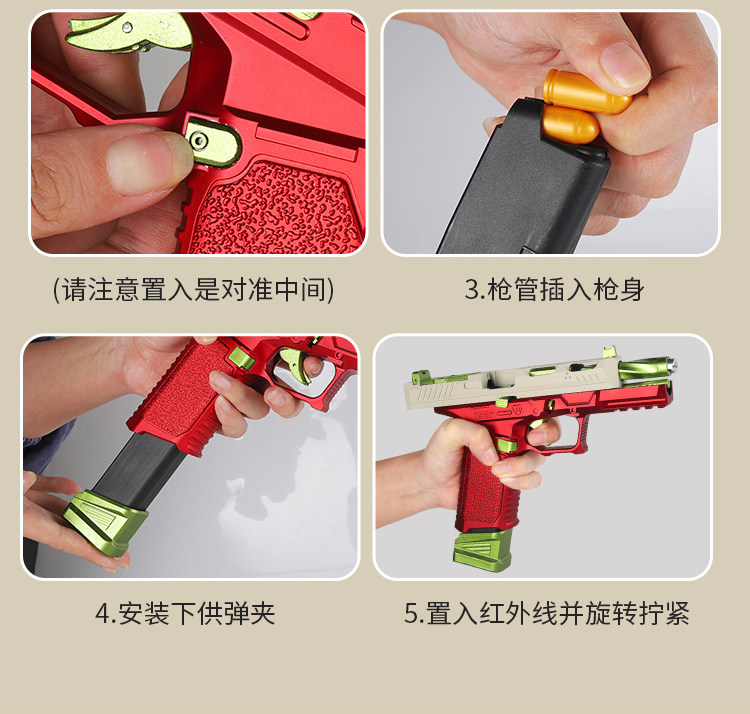 (请注意置入是对准中间)

3.枪管插入枪身

4.安装下供弹夹

5.置入红外线并旋转拧紧