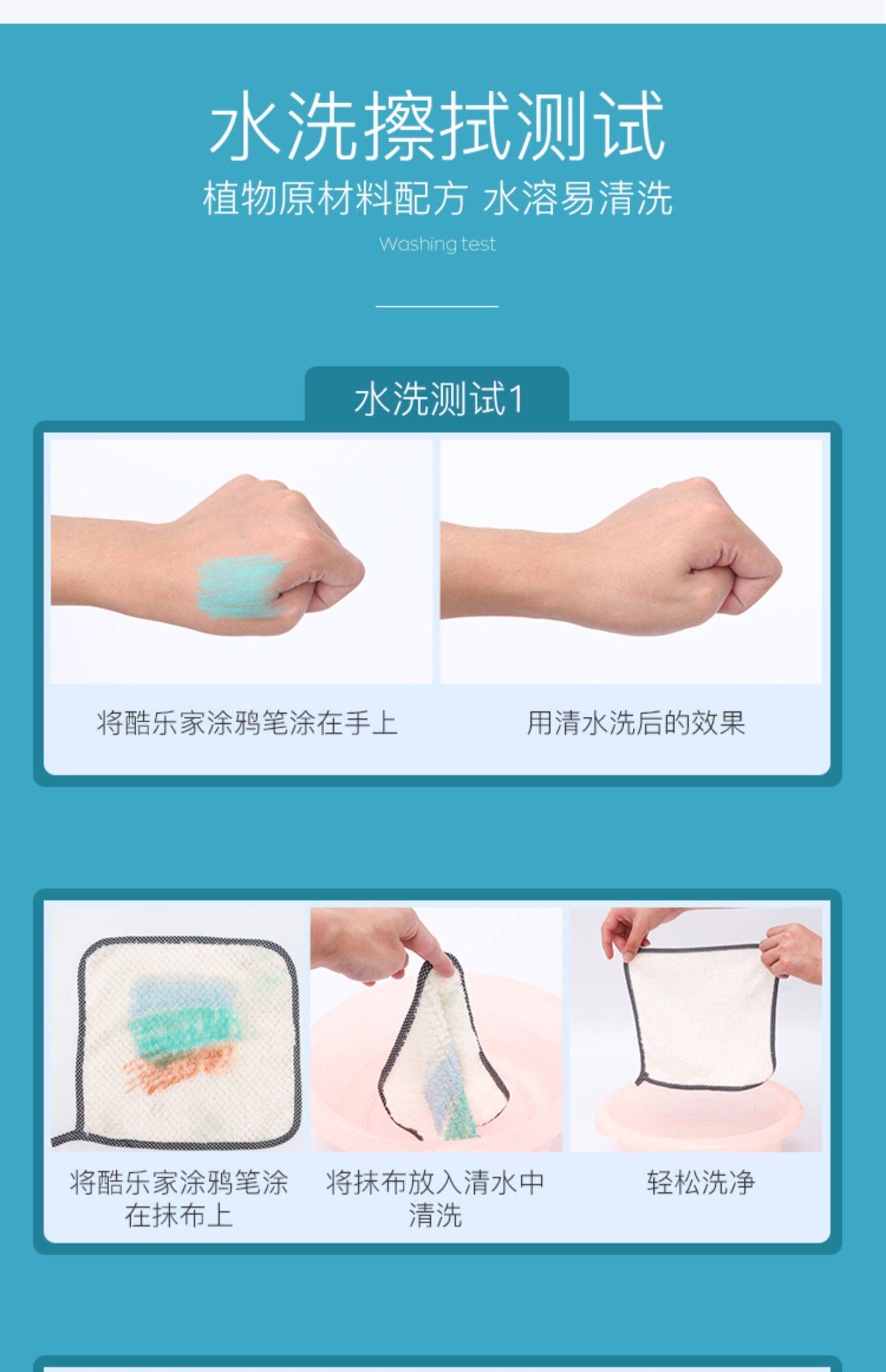 水洗擦拭测试

植物原材料配方 水溶易清洗

Washing test

水洗测试1

将酷乐家涂鸦笔涂在手上

用清水洗后的效果

将酷乐家涂鸦笔涂在抹布上

将抹布放入清水中清洗

轻松洗净