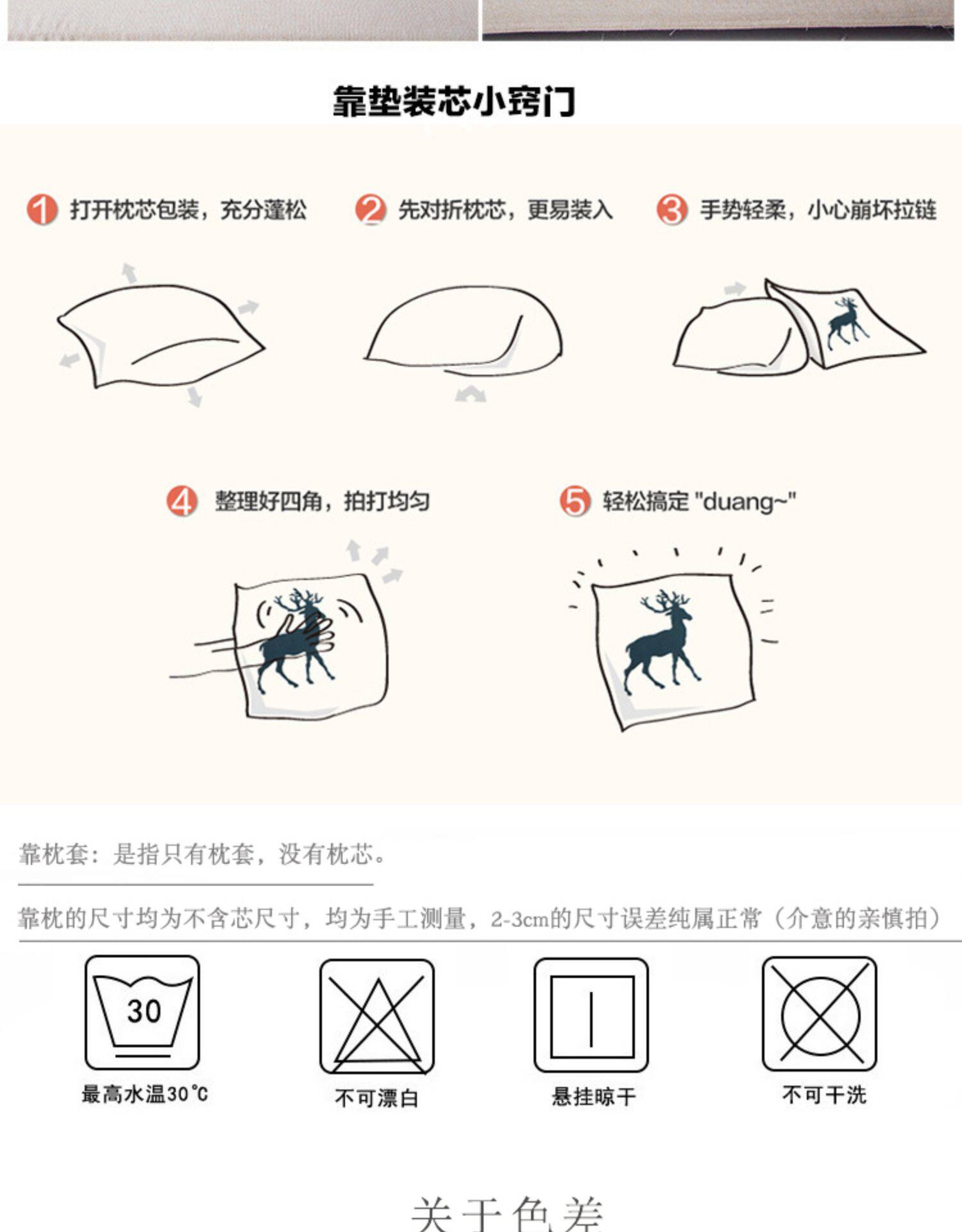 靠垫装芯小窍门

1 打开枕芯包装，充分蓬松

2 先对折枕芯，更易装入

3 手势轻柔，小心崩坏拉链

4 整理好四角，拍打均匀

5 轻松搞定 "duang~"

靠枕套：是指只有枕套，没有枕芯。

靠枕的尺寸均为不含芯尺寸，均为手工测量，2-3cm的尺寸误差纯属正常（介意的亲慎拍）

30

最高水温30℃

不可漂白

悬挂晾干

不可干洗

关于色差