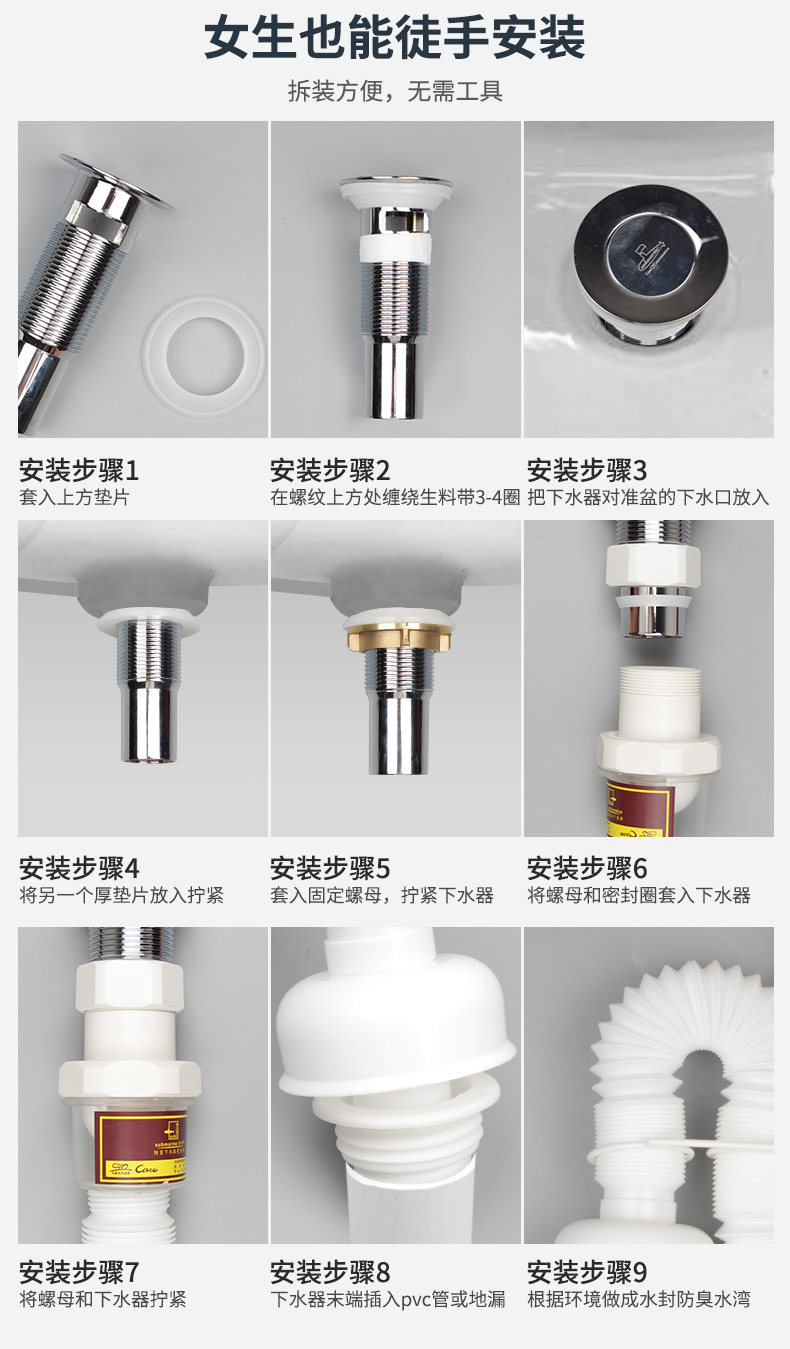 女生也能徒手安装

拆装方便，无需工具

安装步骤1
套入上方垫片

安装步骤2
在螺纹上方处缠绕生料带3-4圈

安装步骤3
把下水器对准盆的下水口放入

安装步骤4
将另一个厚垫片放入拧紧

安装步骤5
套入固定螺母，拧紧下水器

安装步骤6
将螺母和密封圈套入下水器

安装步骤7
将螺母和下水器拧紧

安装步骤8
下水器末端插入pvc管或地漏

安装步骤9
根据环境做成水封防臭水湾