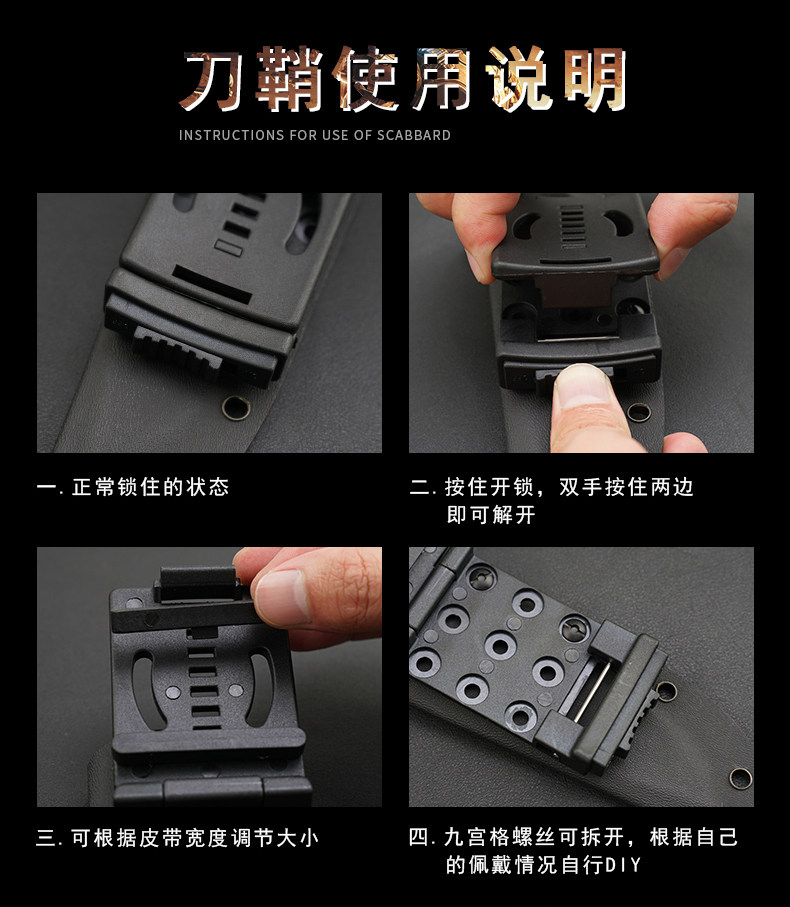 刀鞘使用说明

INSTRUCTIONS FOR USE OF SCABBARD

一. 正常锁住的状态

二. 按住开锁，双手按住两边即可解开

三. 可根据皮带宽度调节大小

四. 九宫格螺丝可拆开，根据自己的佩戴情况自行DIY