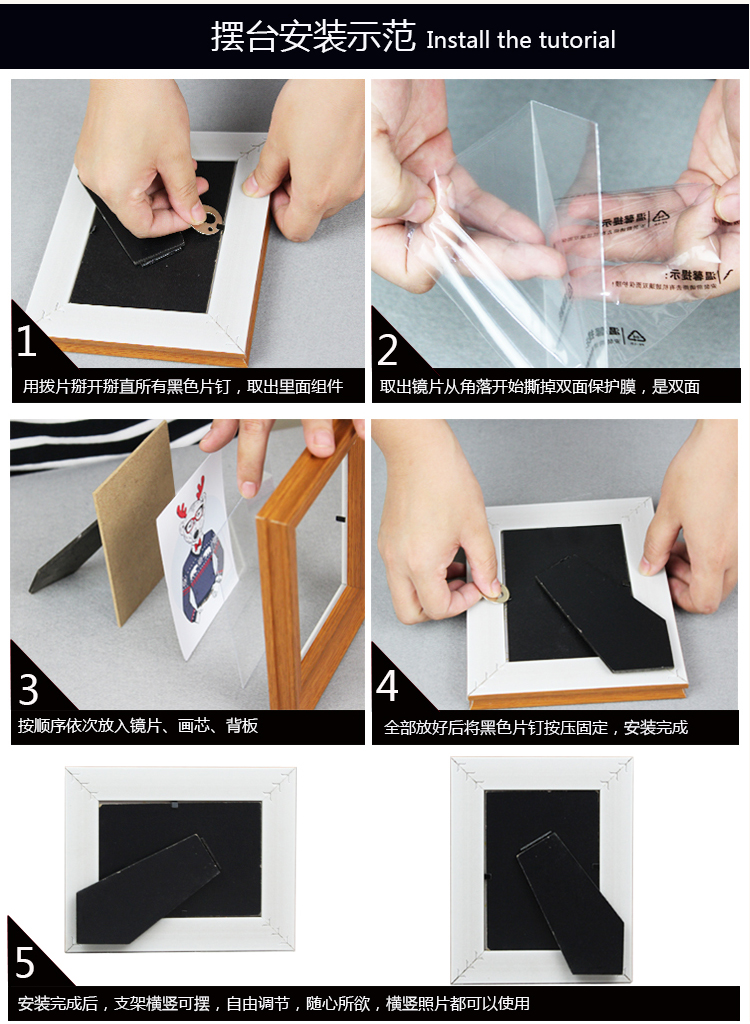 摆台安装示范 Install the tutorial

1
用拨片掰开掰直所有黑色片钉，取出里面组件

2
取出镜片从角落开始撕掉双面保护膜，是双面

3
按顺序依次放入镜片、画芯、背板

4
全部放好后将黑色片钉按压固定，安装完成

5
安装完成后，支架横竖可摆，自由调节，随心所欲，横竖照片都可以使用