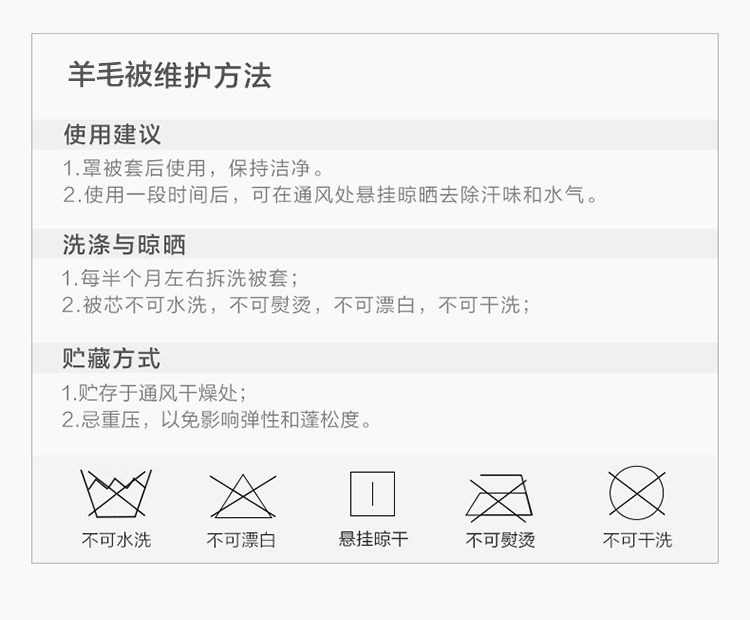 羊毛被维护方法

使用建议

1.罩被套后使用，保持洁净。
2.使用一段时间后，可在通风处悬挂晾晒去除汗味和水气。

洗涤与晾晒

1.每半个月左右拆洗被套；
2.被芯不可水洗，不可熨烫，不可漂白，不可干洗；

贮藏方式

1.贮存于通风干燥处；
2.忌重压，以免影响弹性和蓬松度。

不可水洗 不可漂白 悬挂晾干 不可熨烫 不可干洗