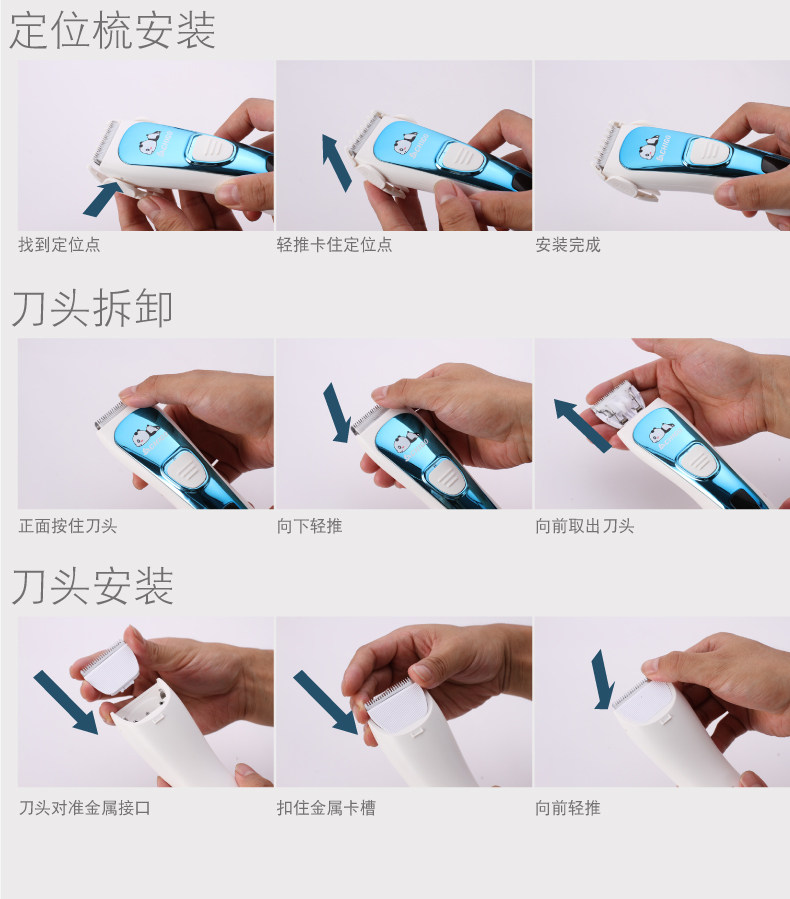 定位梳安装

找到定位点

轻推卡住定位点

安装完成

刀头拆卸

正面按住刀头

向下轻推

向前取出刀头

刀头安装

刀头对准金属接口

扣住金属卡槽

向前轻推