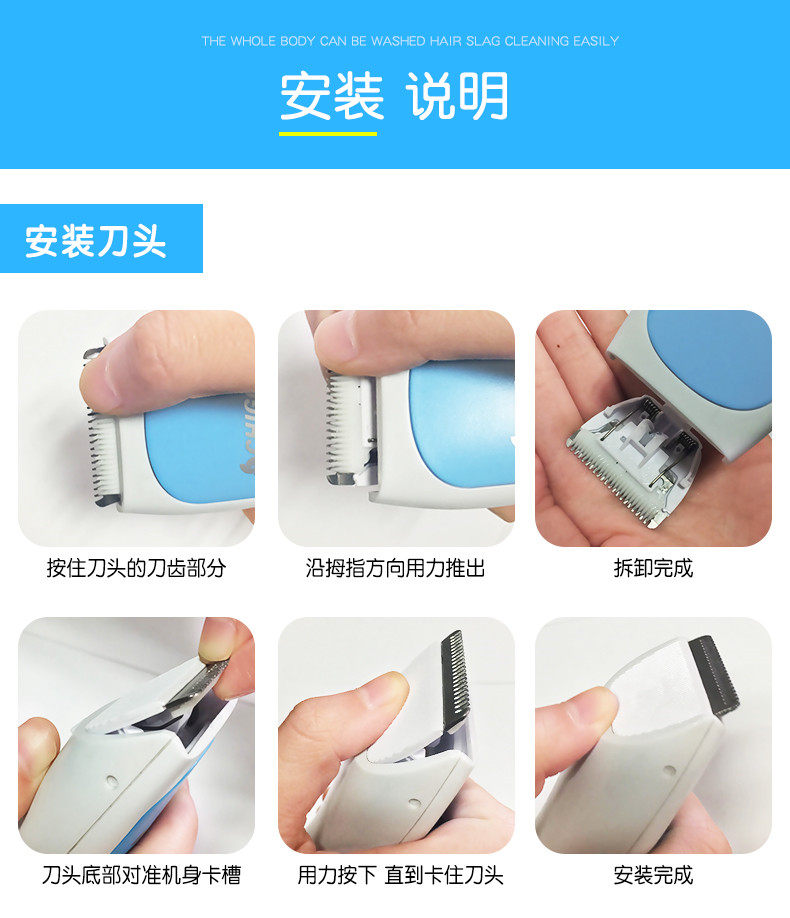 THE WHOLE BODY CAN BE WASHED HAIR SLAG CLEANING EASILY

安装 说明

安装刀头

按住刀头的刀齿部分

沿拇指方向用力推出

拆卸完成

刀头底部对准机身卡槽

用力按下 直到卡住刀头

安装完成