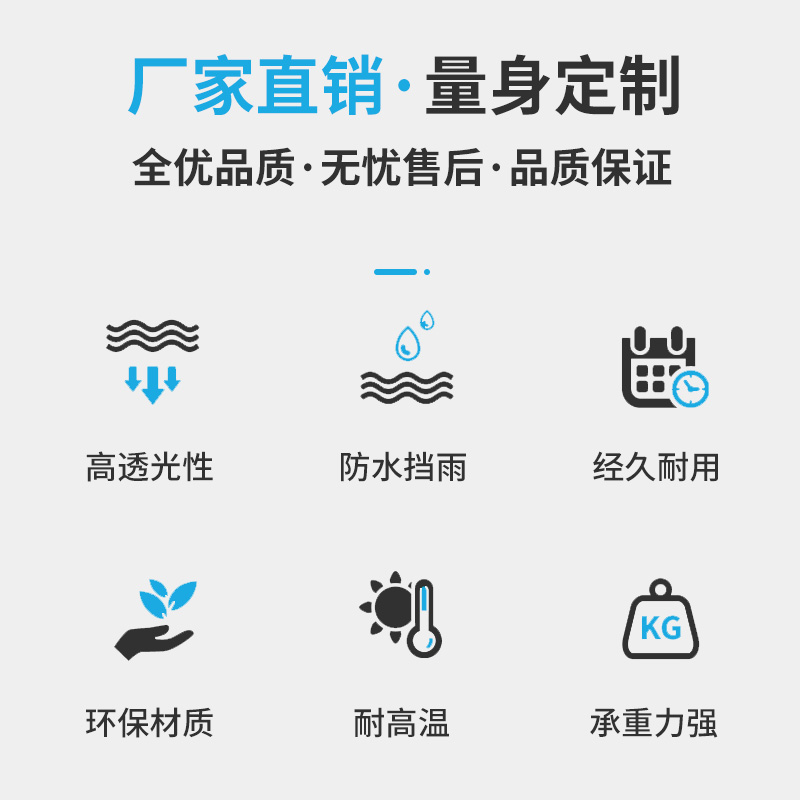 厂家直销·量身定制

全优品质·无忧售后·品质保证

高透光性

防水挡雨

经久耐用

环保材质

耐高温

KG

承重力强