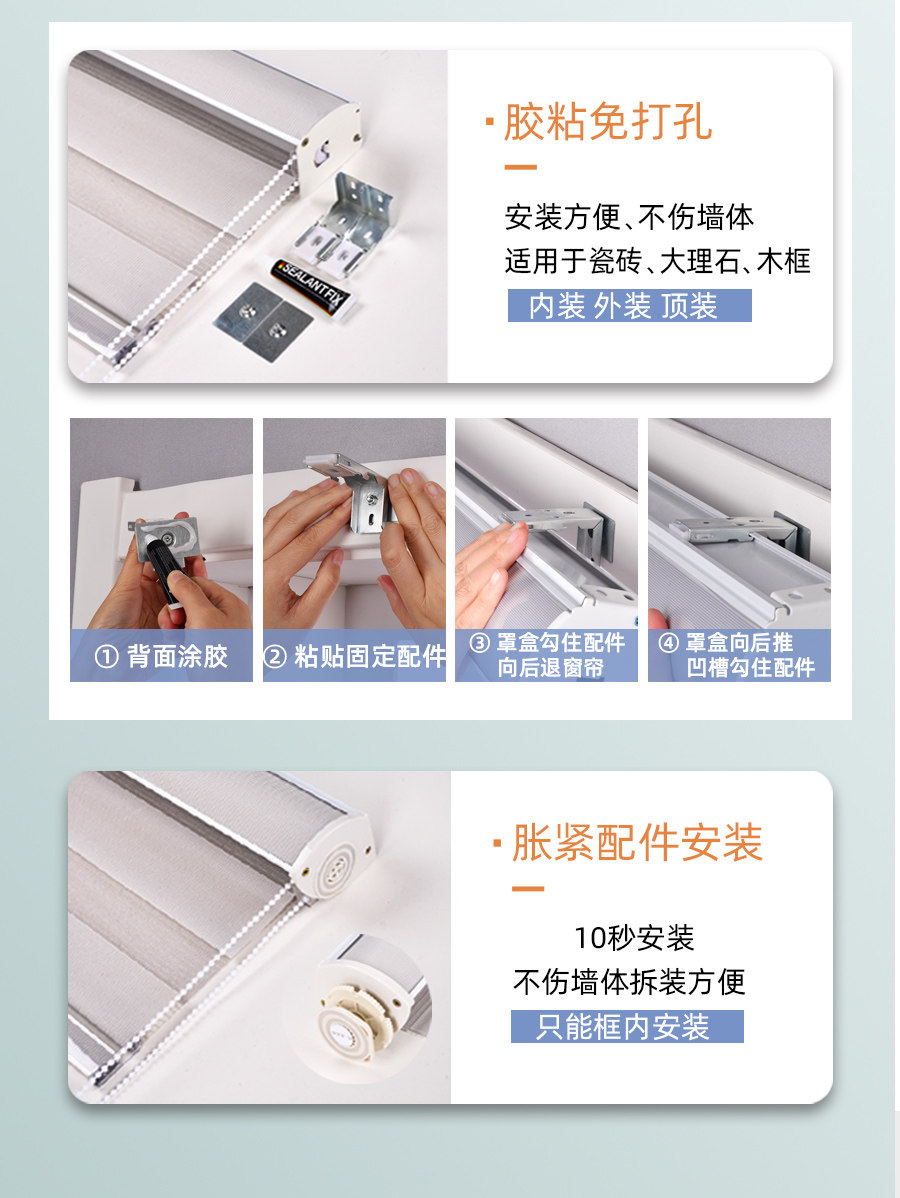 SEALANTFIX

· 胶粘免打孔

安装方便、不伤墙体
适用于瓷砖、大理石、木框

内装 外装 顶装

① 背面涂胶

② 粘贴固定配件

③ 罩盒勾住配件 向后退窗帘

④ 罩盒向后推 凹槽勾住配件

· 胀紧配件安装

10秒安装
不伤墙体拆装方便

只能框内安装