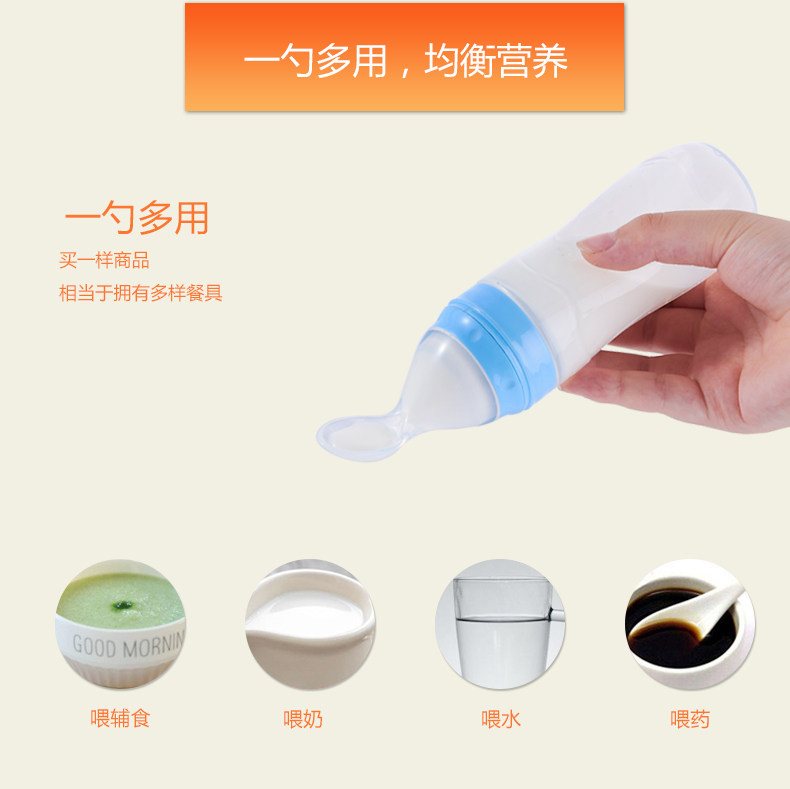 一勺多用，均衡营养

一勺多用
买一样商品
相当于拥有多样餐具

GOOD MORNIN

喂辅食

喂奶

喂水

喂药