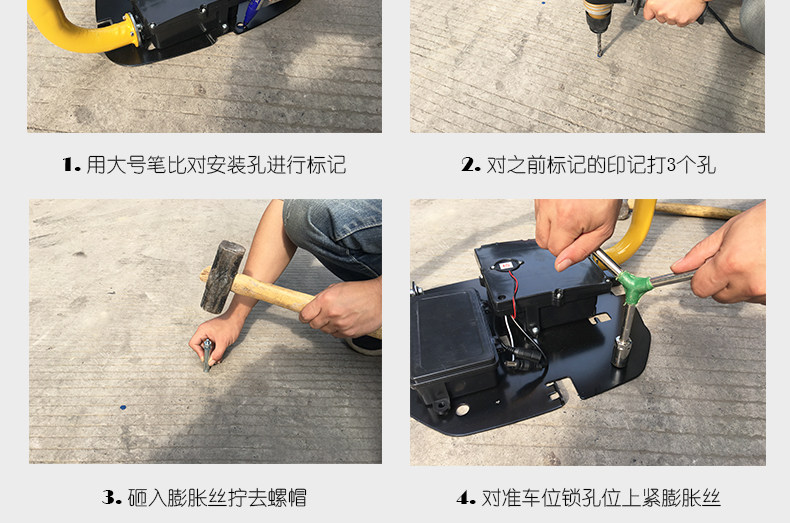 1. 用大号笔比对安装孔进行标记

2. 对之前标记的印记打3个孔

3. 砸入膨胀丝拧去螺帽

4. 对准车位锁孔位上紧膨胀丝