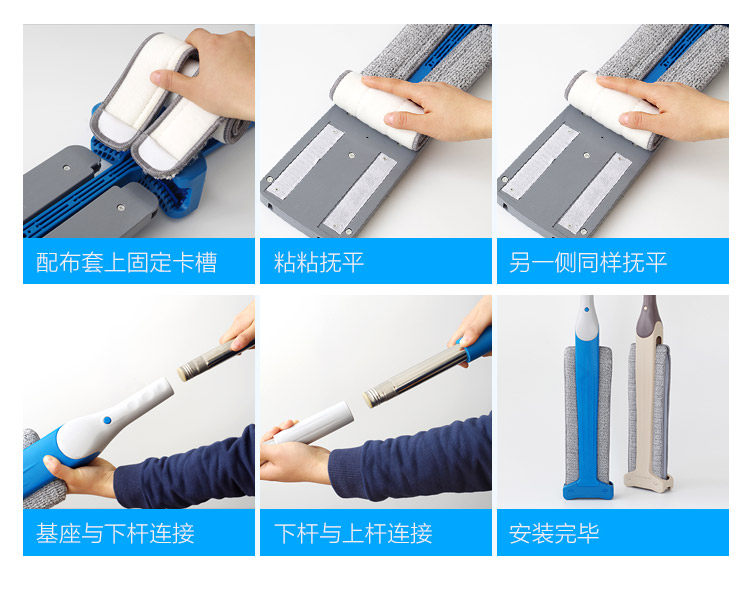 配布套上固定卡槽

粘粘抚平

另一侧同样抚平

基座与下杆连接

下杆与上杆连接

安装完毕