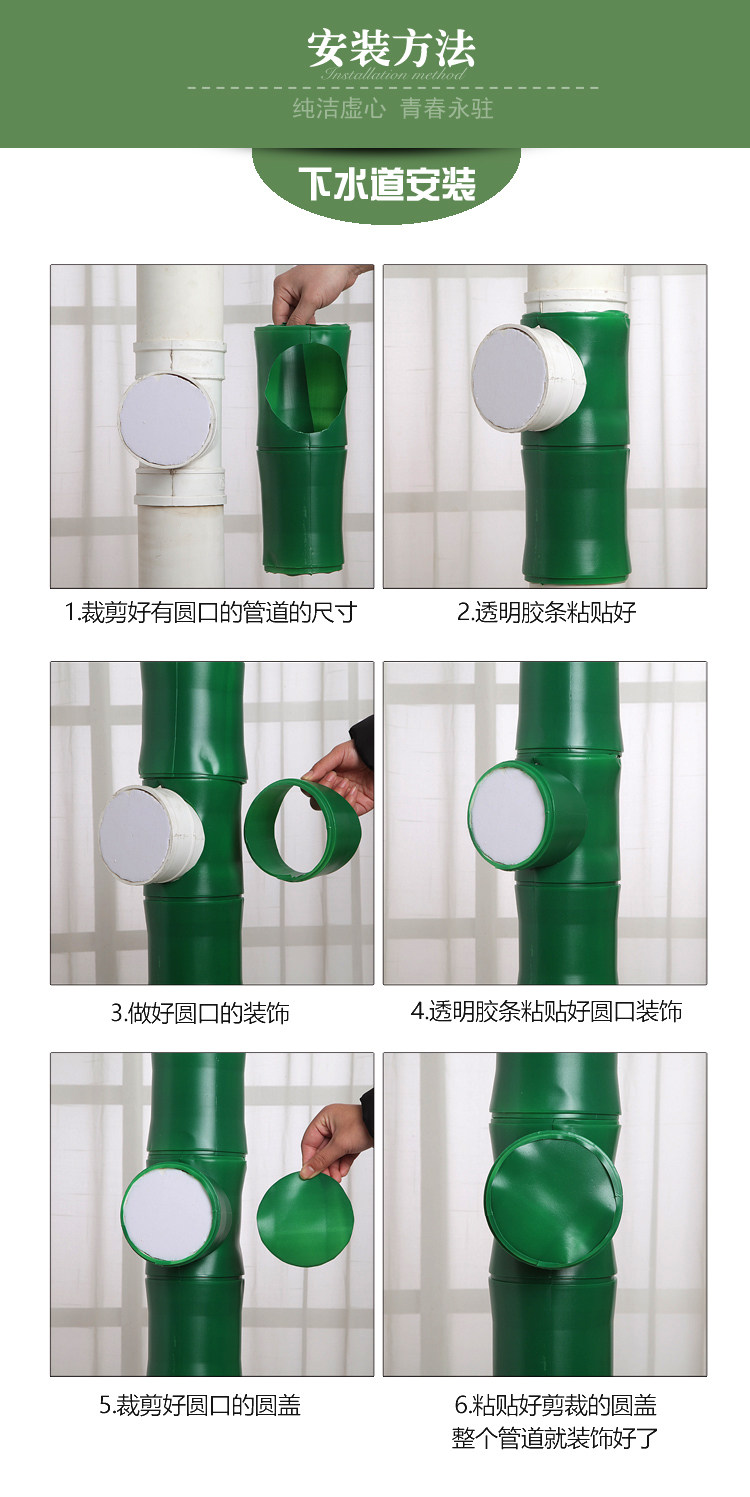 安装方法
Installation method
纯洁虚心 青春永驻

下水道安装

1.裁剪好有圆口的管道的尺寸

2.透明胶条粘贴好

3.做好圆口的装饰

4.透明胶条粘贴好圆口装饰

5.裁剪好圆口的圆盖

6.粘贴好剪裁的圆盖
整个管道就装饰好了