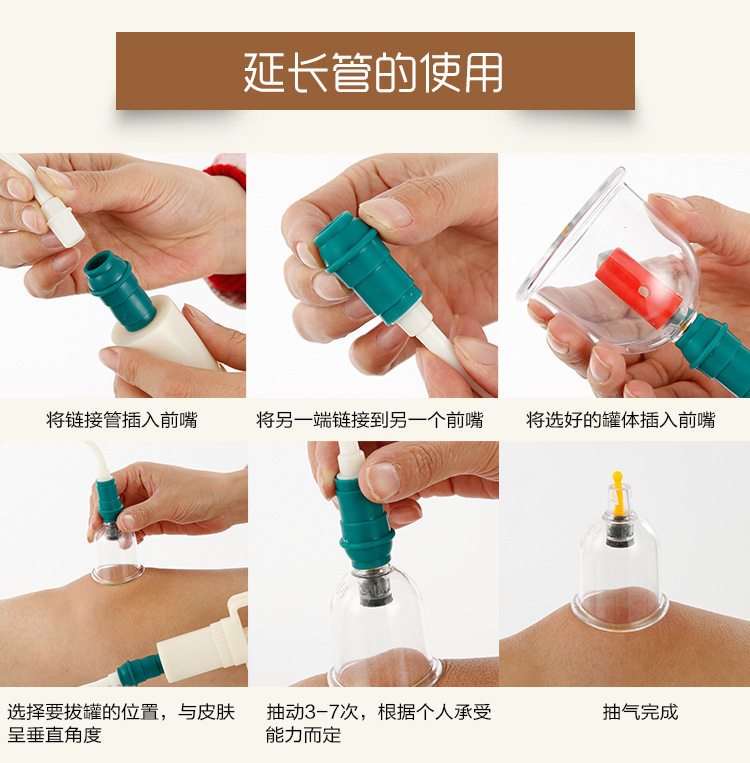 延长管的使用

将链接管插入前嘴

将另一端链接到另一个前嘴

将选好的罐体插入前嘴

选择要拔罐的位置，与皮肤呈垂直角度

抽动3-7次，根据个人承受能力而定

抽气完成