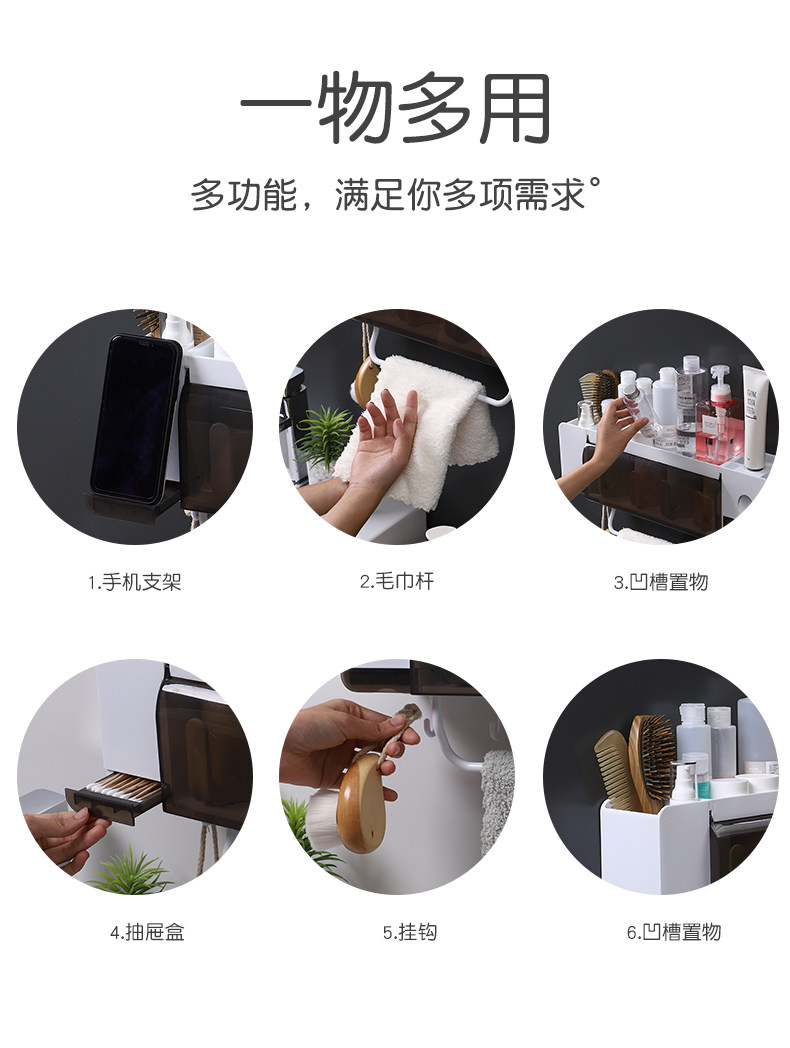 一物多用

多功能，满足你多项需求°

1.手机支架

2.毛巾杆

3.凹槽置物

4.抽屉盒

5.挂钩

6.凹槽置物