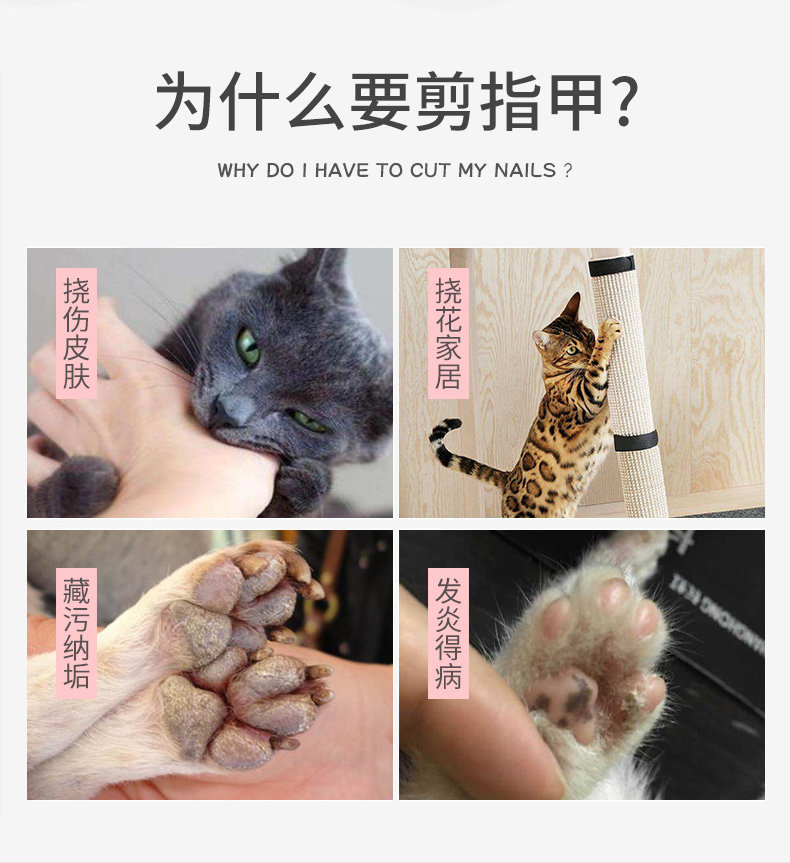 为什么要剪指甲?

WHY DO I HAVE TO CUT MY NAILS ?

挠伤皮肤

挠花家居

藏污纳垢

发炎得病