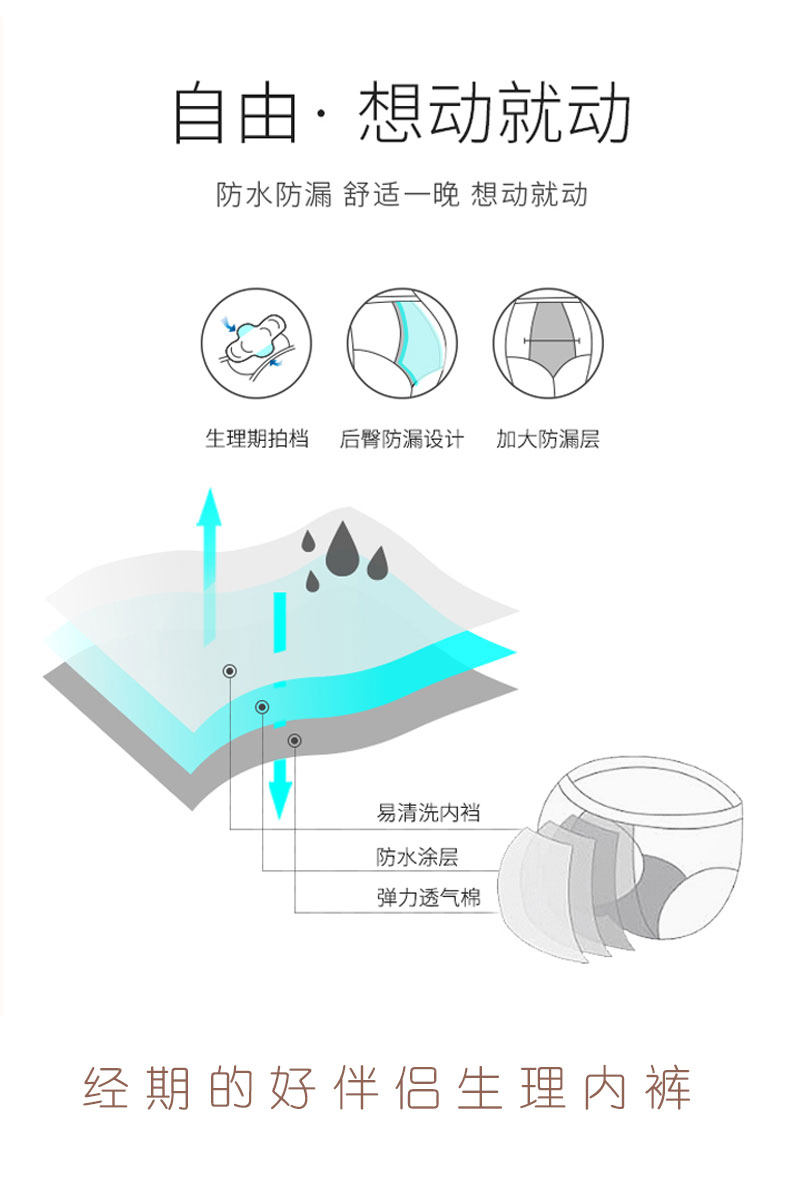 自由· 想动就动

防水防漏 舒适一晚 想动就动

生理期拍档

后臀防漏设计

加大防漏层

易清洗内裆

防水涂层

弹力透气棉

经期的好伴侣生理内裤