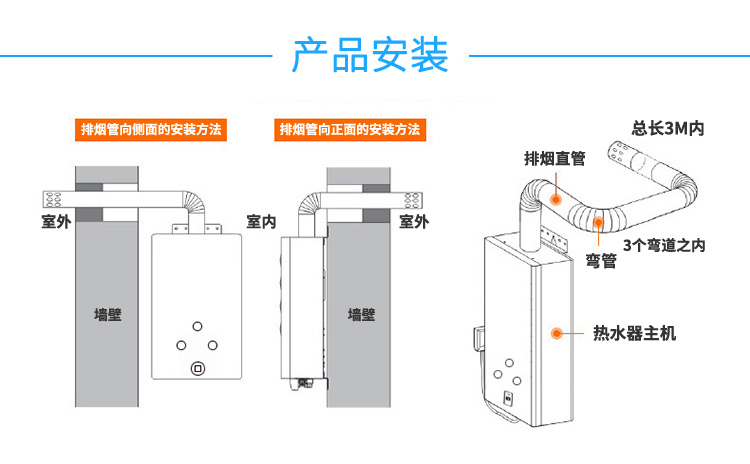 产品安装

排烟管向侧面的安装方法

室外

室内

墙壁

排烟管向正面的安装方法

室外

墙壁

总长3M内

排烟直管

3个弯道之内

弯管

热水器主机