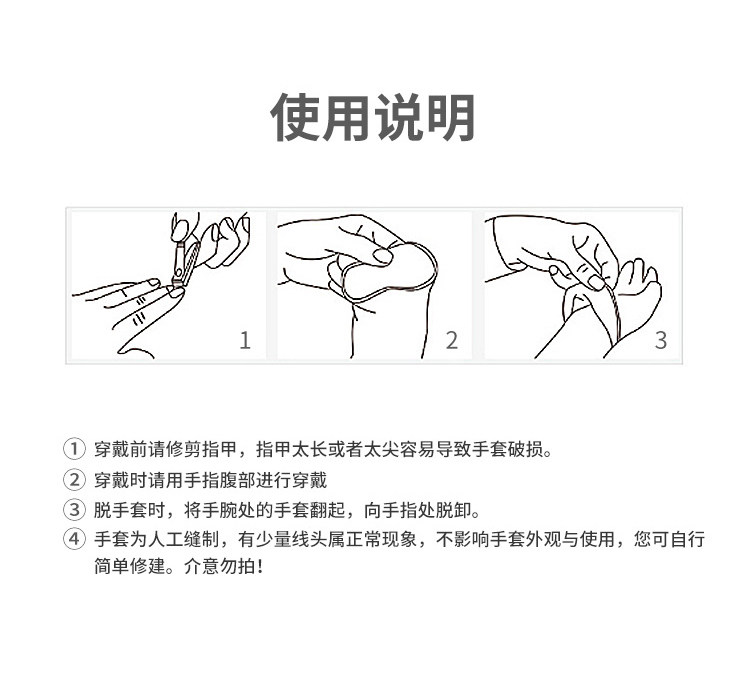 使用说明

1

2

3

① 穿戴前请修剪指甲，指甲太长或者太尖容易导致手套破损。

② 穿戴时请用手指腹部进行穿戴

③ 脱手套时，将手腕处的手套翻起，向手指处脱卸。

④ 手套为人工缝制，有少量线头属正常现象，不影响手套外观与使用，您可自行简单修建。介意勿拍！