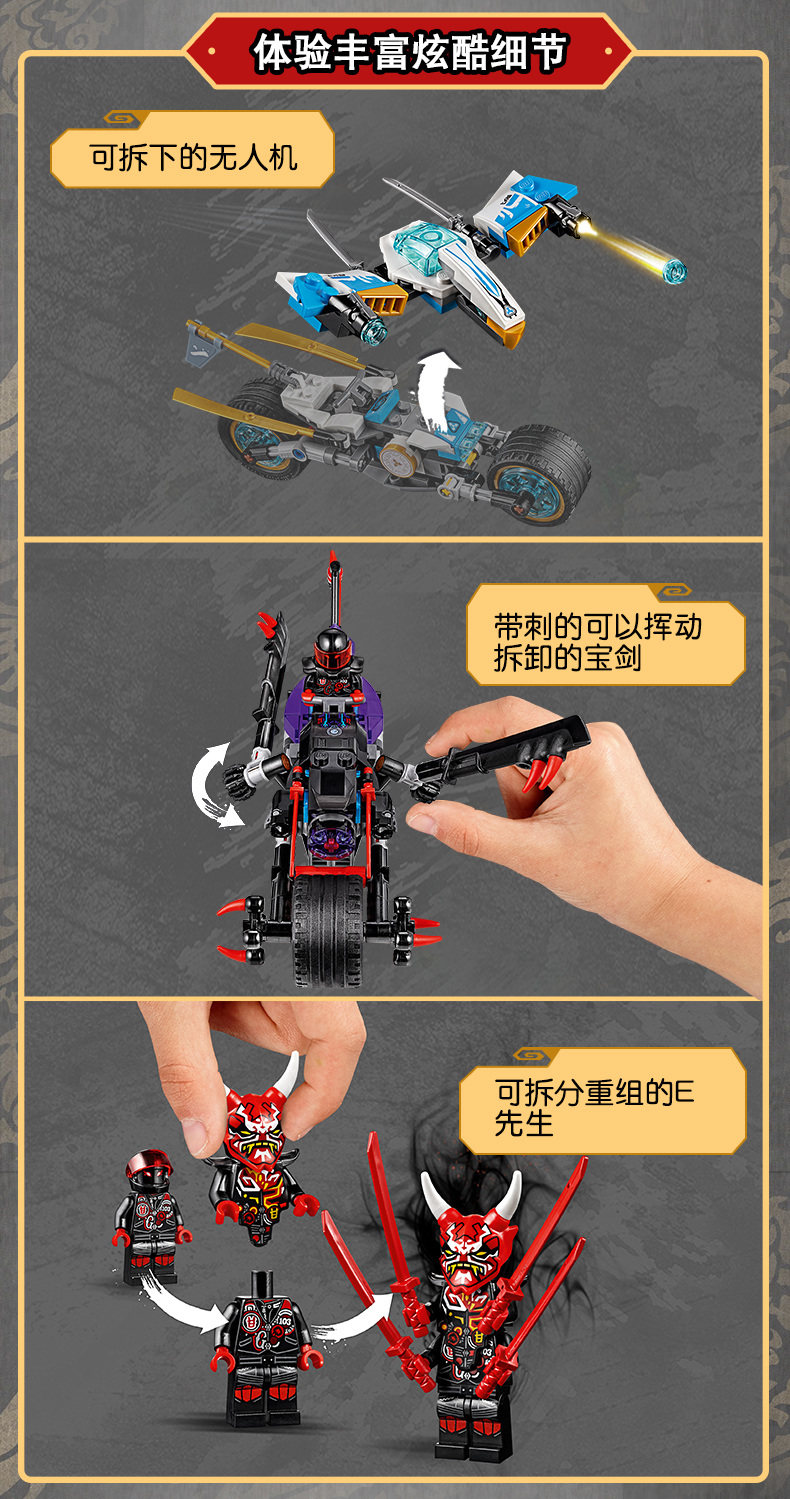 体验丰富炫酷细节

可拆下的无人机

带刺的可以挥动拆卸的宝剑

可拆分重组的E先生