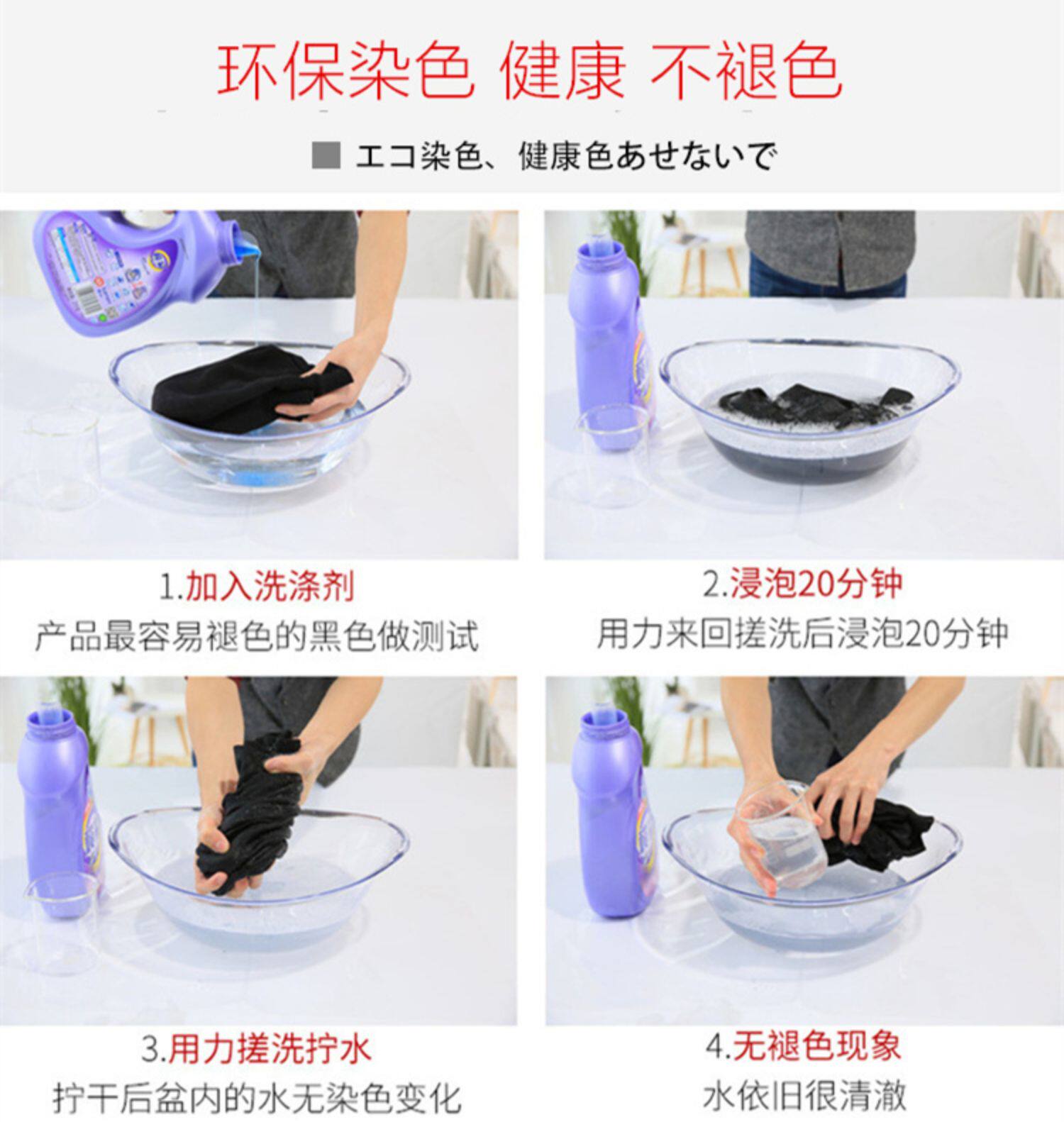 环保染色 健康 不褪色

エコ染色、健康色あせないで

1.加入洗涤剂
产品最容易褪色的黑色做测试

2.浸泡20分钟
用力来回搓洗后浸泡20分钟

3.用力搓洗拧水
拧干后盆内的水无染色变化

4.无褪色现象
水依旧很清澈