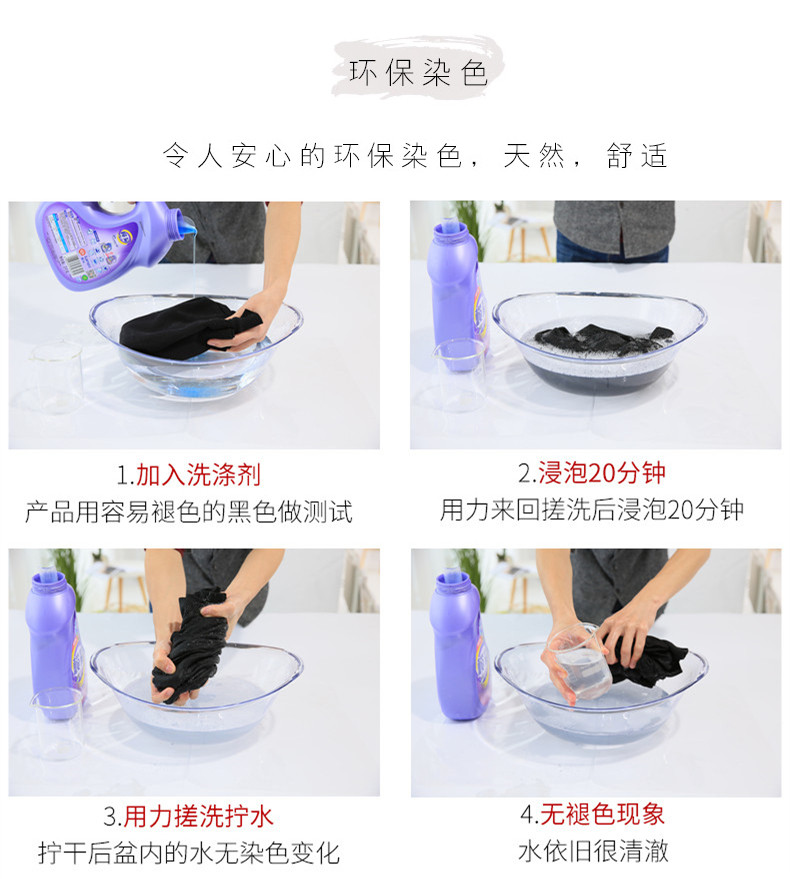 环保染色

令人安心的环保染色，天然，舒适

1.加入洗涤剂
产品用容易褪色的黑色做测试

2.浸泡20分钟
用力来回搓洗后浸泡20分钟

3.用力搓洗拧水
拧干后盆内的水无染色变化

4.无褪色现象
水依旧很清澈