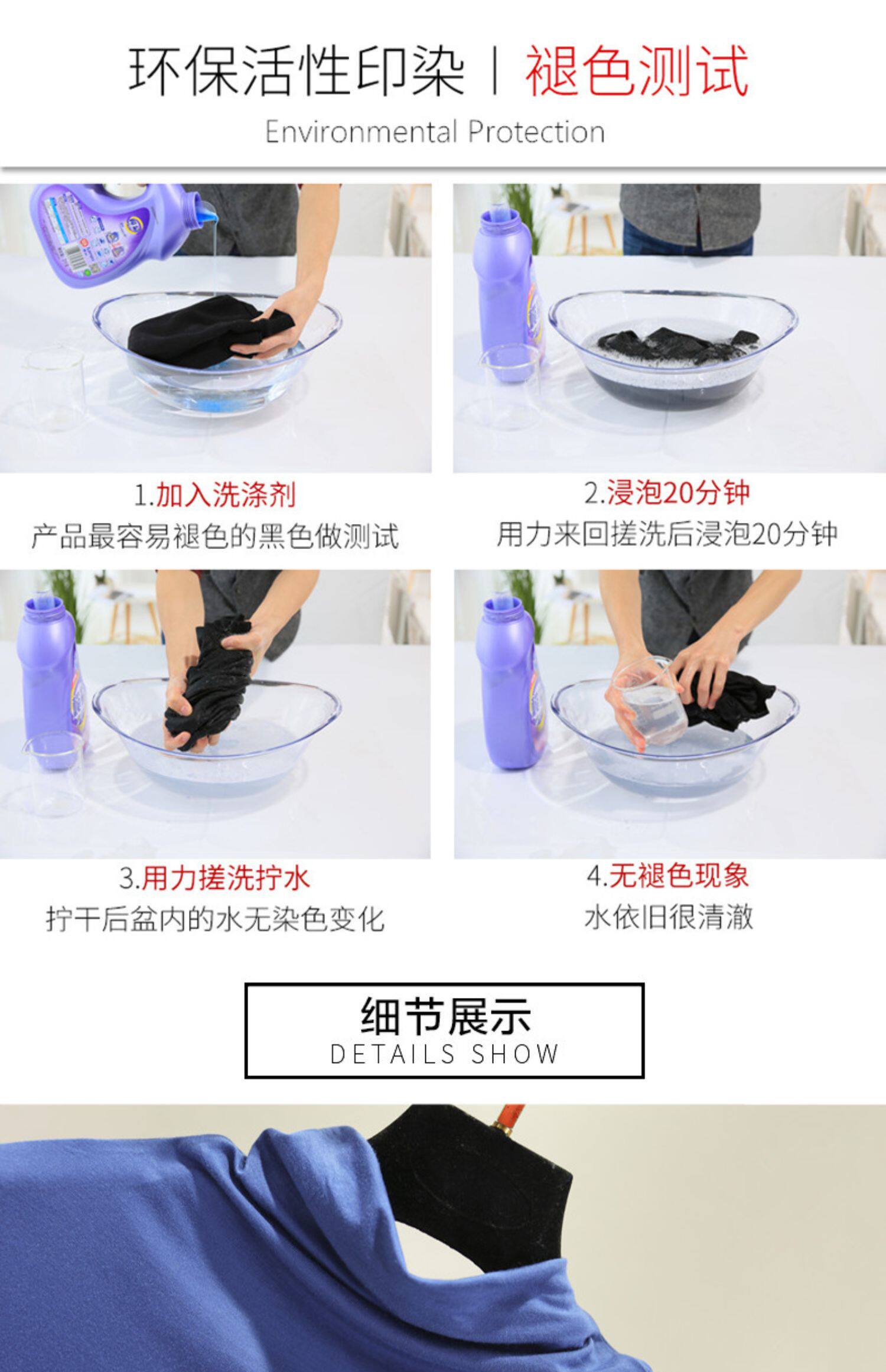 环保活性印染 | 褪色测试

Environmental Protection

1.加入洗涤剂

产品最容易褪色的黑色做测试

2.浸泡20分钟

用力来回搓洗后浸泡20分钟

3.用力搓洗拧水

拧干后盆内的水无染色变化

4.无褪色现象

水依旧很清澈

细节展示

DETAILS SHOW