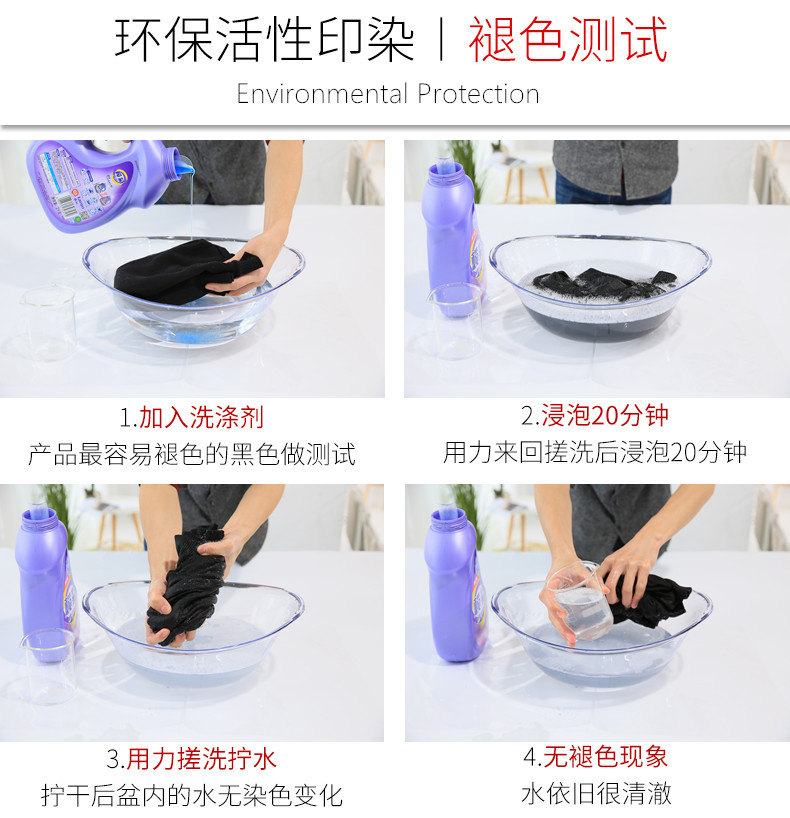 环保活性印染 | 褪色测试

Environmental Protection

1.加入洗涤剂
产品最容易褪色的黑色做测试

2.浸泡20分钟
用力来回搓洗后浸泡20分钟

3.用力搓洗拧水
拧干后盆内的水无染色变化

4.无褪色现象
水依旧很清澈